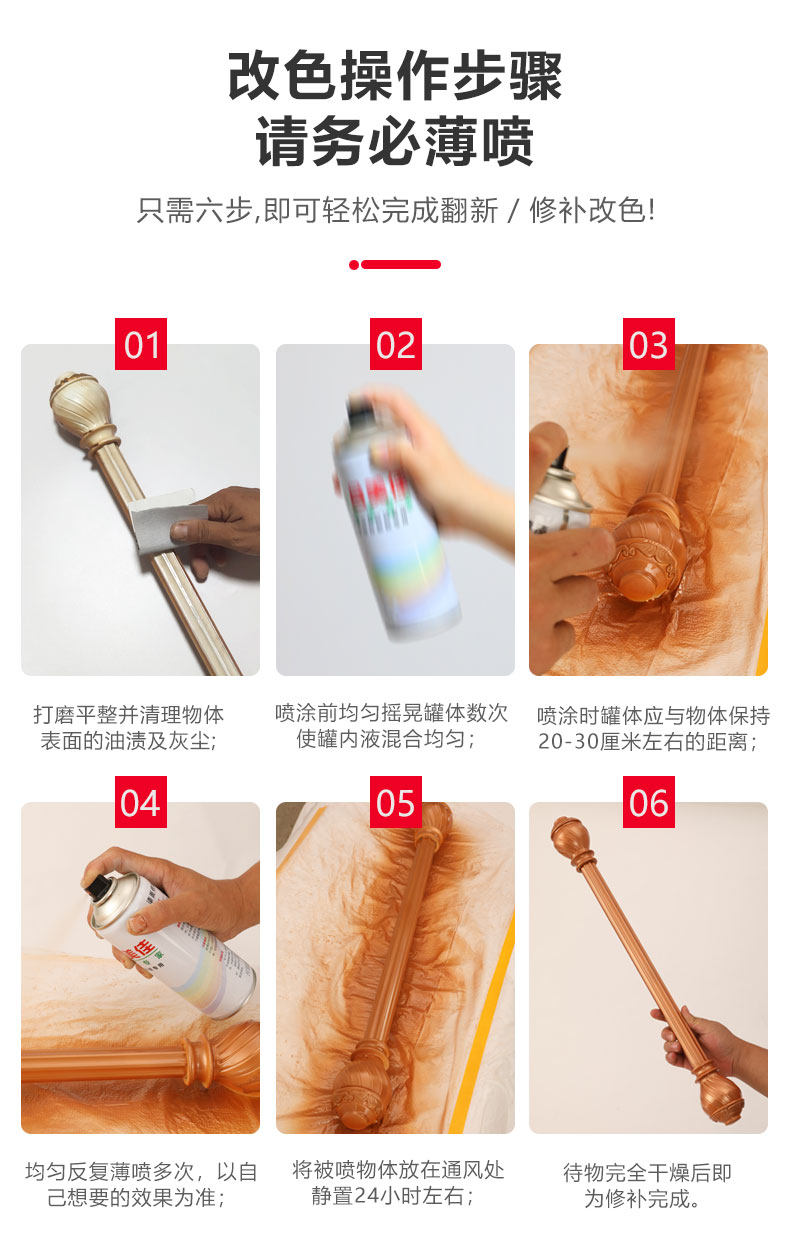 改色操作步骤
请务必薄喷

只需六步,即可轻松完成翻新 / 修补改色!

01

打磨平整并清理物体表面的油渍及灰尘;

02

喷涂前均匀摇晃罐体数次使罐内液混合均匀;

03

喷涂时罐体应与物体保持20-30厘米左右的距离;

04

均匀反复薄喷多次,以自己想要的效果为准;

05

将被喷物体放在通风处静置24小时左右;

06

待物完全干燥后即为修补完成。