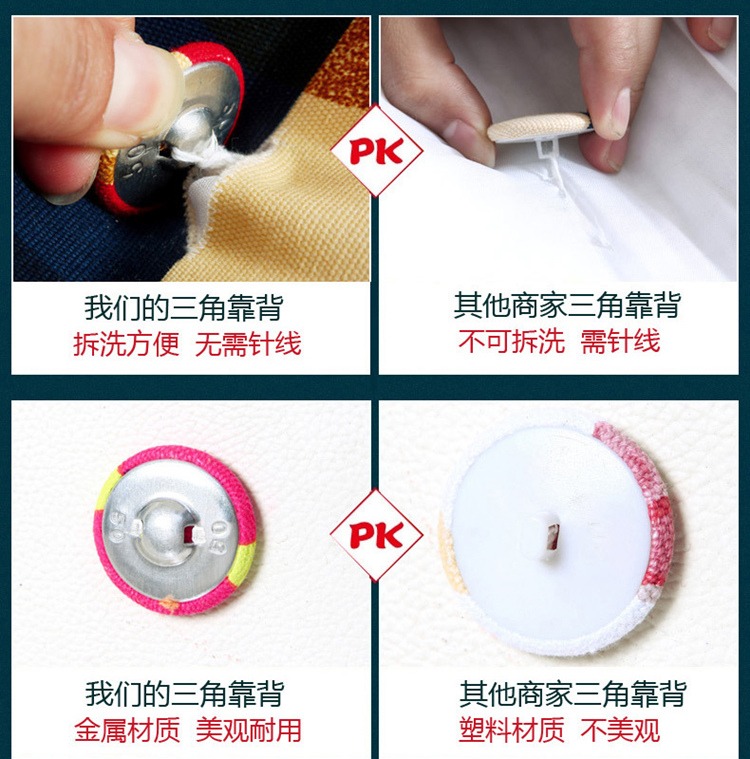 PK

我们的三角靠背
拆洗方便 无需针线

其他商家三角靠背
不可拆洗 需针线

PK

我们的三角靠背
金属材质 美观耐用

其他商家三角靠背
塑料材质 不美观