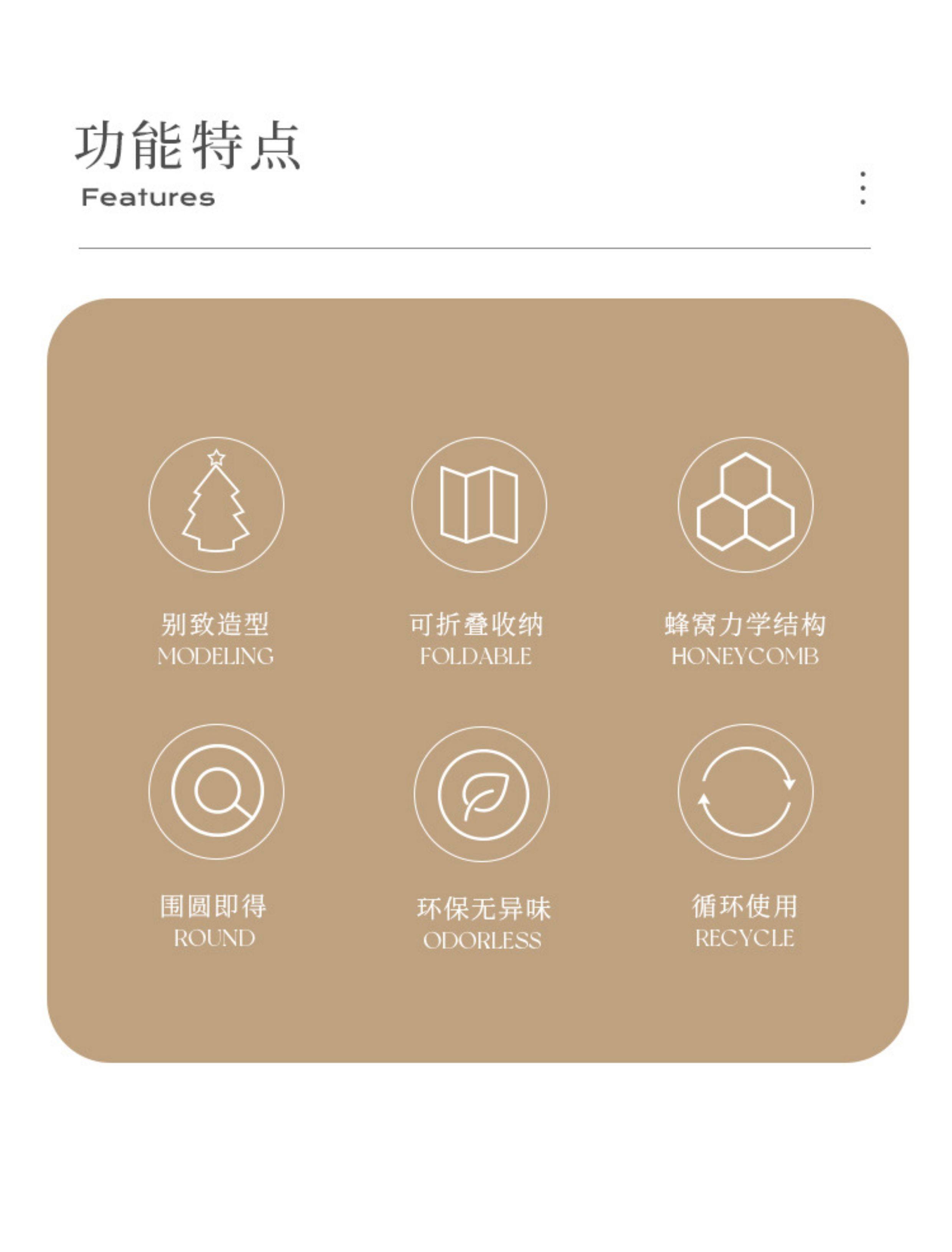 功能特点
Features

别致造型
MODELING

可折叠收纳
FOLDABLE

蜂窝力学结构
HONEYCOMB

围圆即得
ROUND

环保无异味
ODORLESS

循环使用
RECYCLE