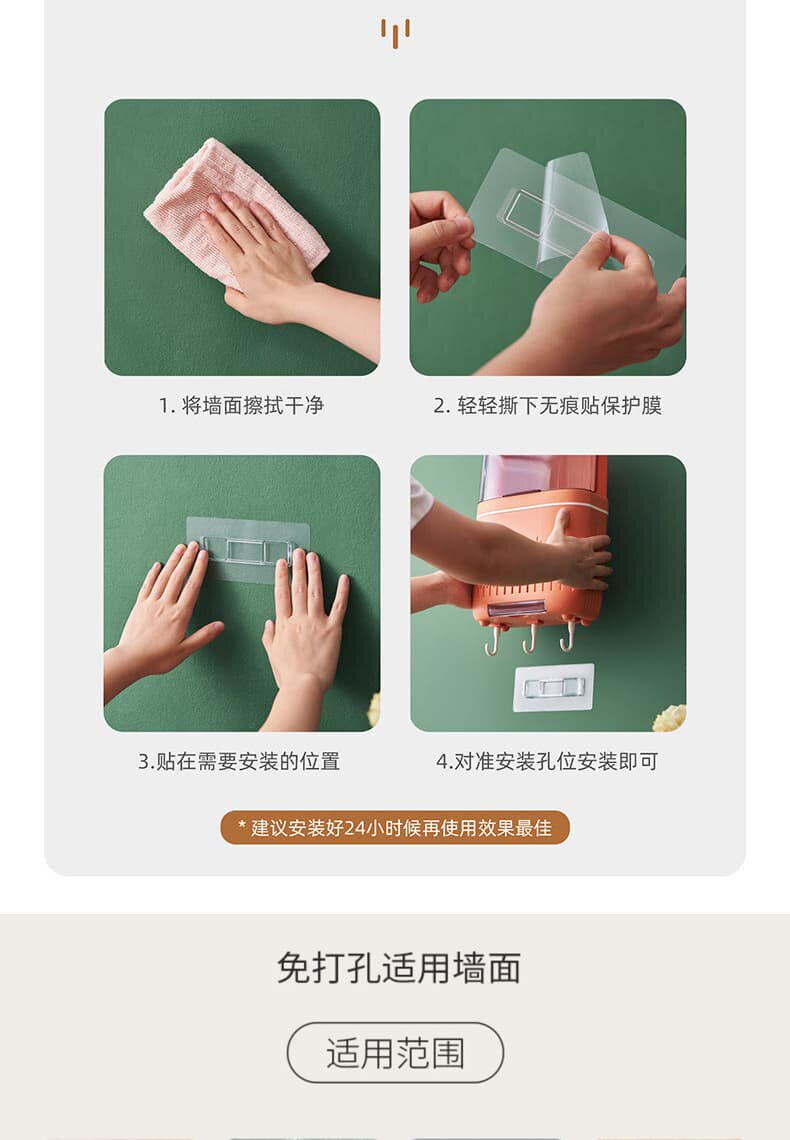 1. 将墙面擦拭干净

2. 轻轻撕下无痕贴保护膜

3.贴在需要安装的位置

4.对准安装孔位安装即可

* 建议安装好24小时候再使用效果最佳

免打孔适用墙面

适用范围