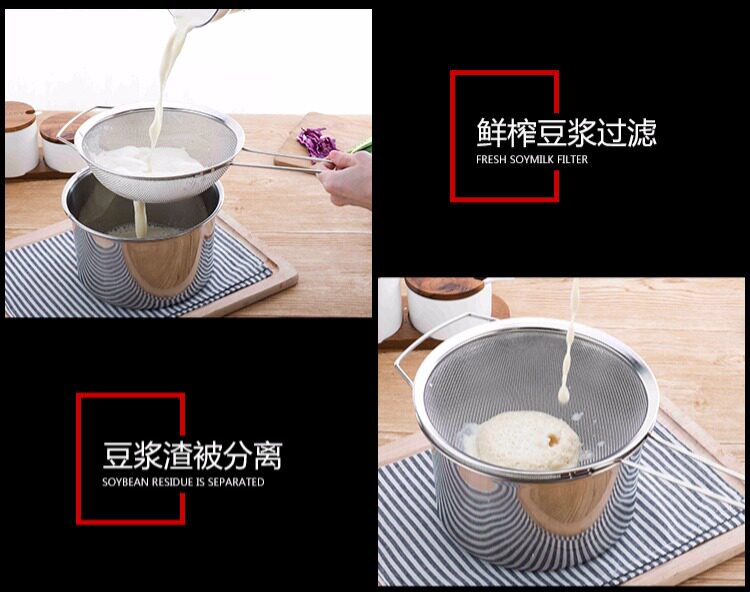 鲜榨豆浆过滤
FRESH SOYMILK FILTER

豆浆渣被分离
SOYBEAN RESIDUE IS SEPARATED