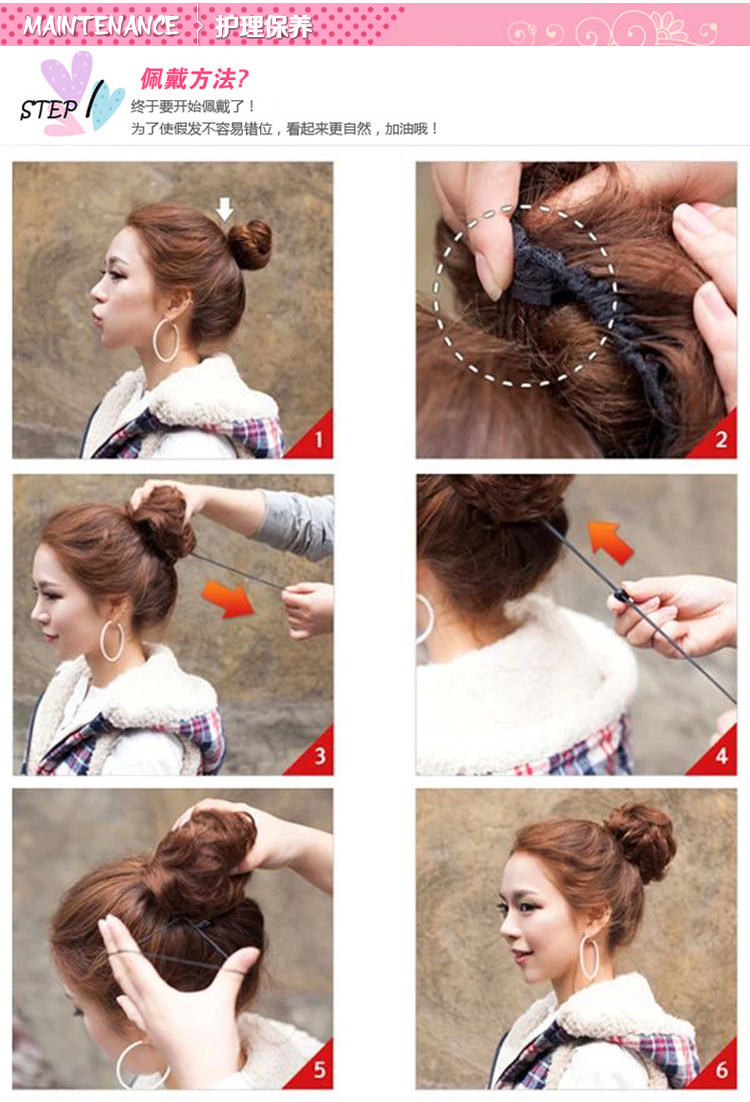 MAINTENANCE 护理保养

STEP 1

佩戴方法?

终于要开始佩戴了！

为了使假发不容易错位，看起来更自然，加油哦！

1

2

3

4

5

6