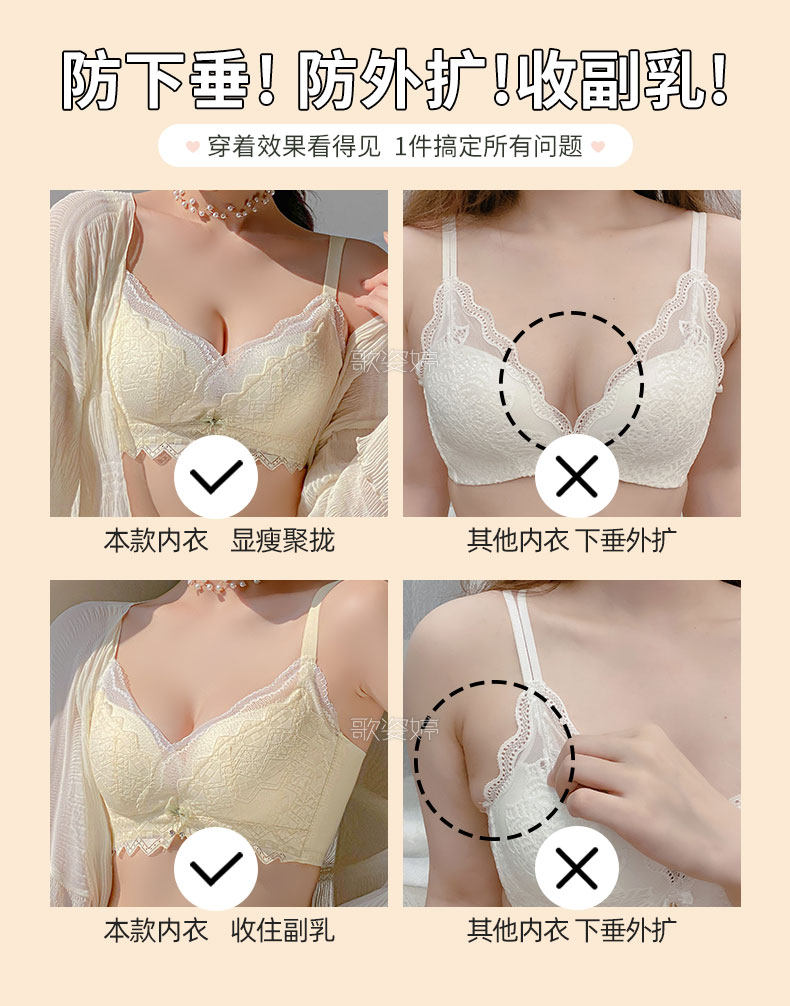 防下垂！防外扩！收副乳！

穿着效果看得见 1件搞定所有问题

歌姿婷

本款内衣 显瘦聚拢

其他内衣 下垂外扩

歌姿婷

本款内衣 收住副乳

其他内衣 下垂外扩