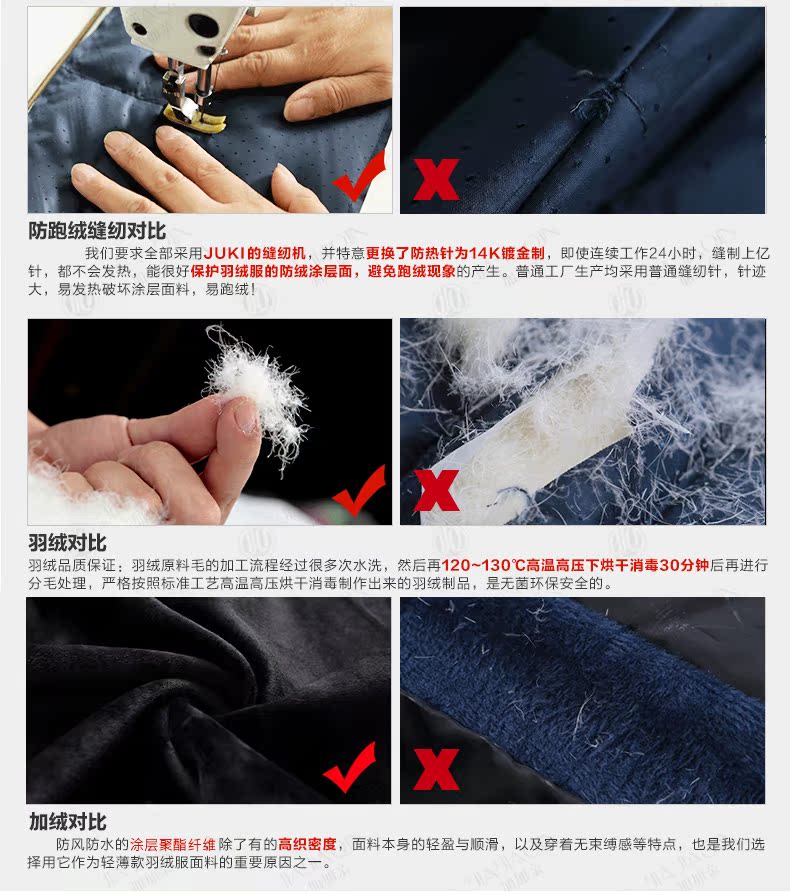 防跑绒缝纫对比

我们要求全部采用JUKI的缝纫机，并特意更换了防热针为14K镀金制，即使连续工作24小时，缝制上亿针，都不会发热，能很好保护羽绒服的防绒涂层面，避免跑绒现象的产生。普通工厂生产均采用普通缝纫针，针迹大，易发热破坏涂层面料，易跑绒！

羽绒对比

羽绒品质保证：羽绒原料毛的加工流程经过很多次水洗，然后再120~130℃高温高压下烘干消毒30分钟后再进行分毛处理，严格按照标准工艺高温高压烘干消毒制作出来的羽绒制品，是无菌环保安全的。

加绒对比

防风防水的涂层聚酯纤维除了有的高织密度，面料本身的轻盈与顺滑，以及穿着无束缚感等特点，也是我们选择用它作为轻薄款羽绒服面料的重要原因之一。