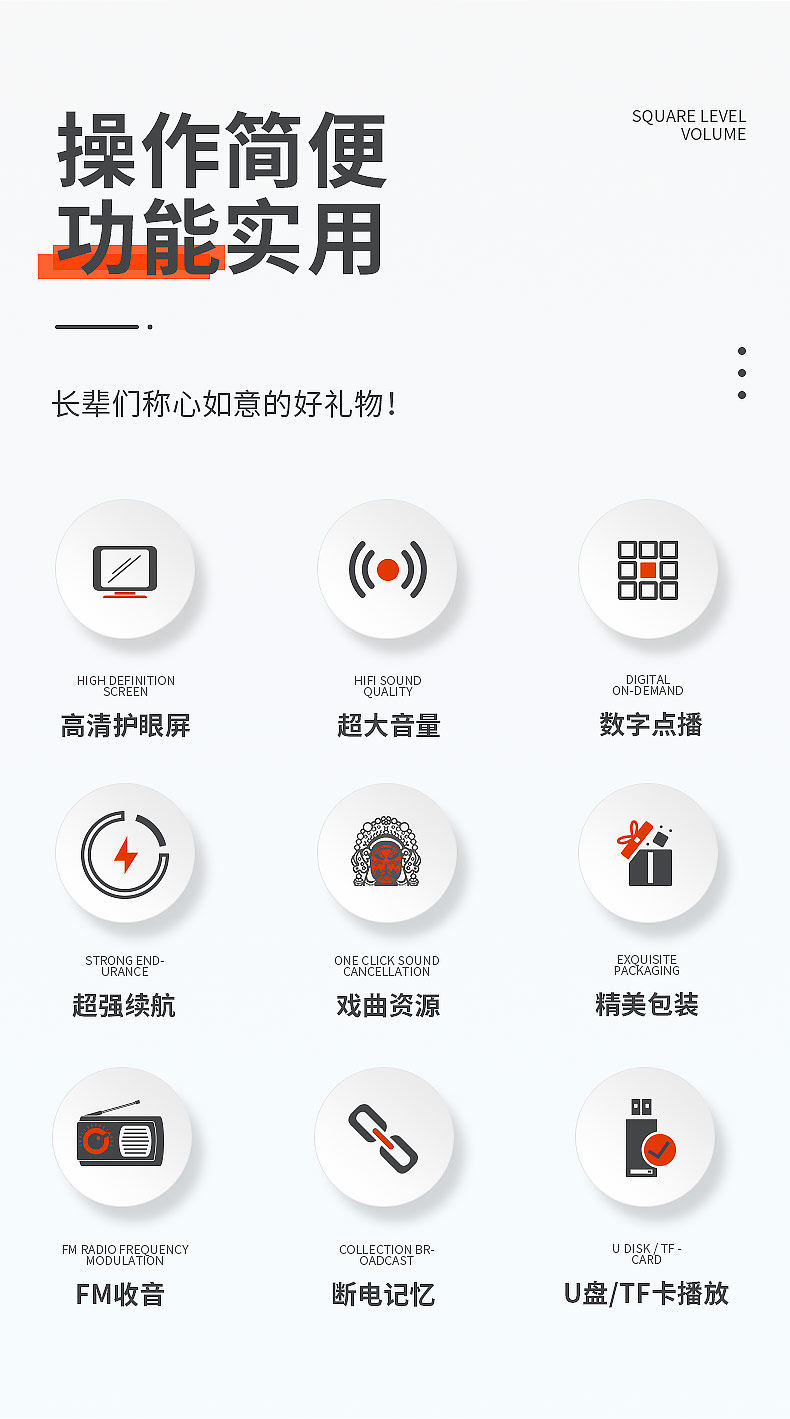 操作简便
功能实用

SQUARE LEVEL
VOLUME

长辈们称心如意的好礼物!

HIGH DEFINITION
SCREEN
高清护眼屏

HIFI SOUND
QUALITY
超大音量

DIGITAL
ON-DEMAND
数字点播

STRONG END-
URANCE
超强续航

ONE CLICK SOUND
CANCELLATION
戏曲资源

EXQUISITE
PACKAGING
精美包装

FM RADIO FREQUENCY
MODULATION
FM收音

COLLECTION BR-
OADCAST
断电记忆

U DISK / TF -
CARD
U盘/TF卡播放