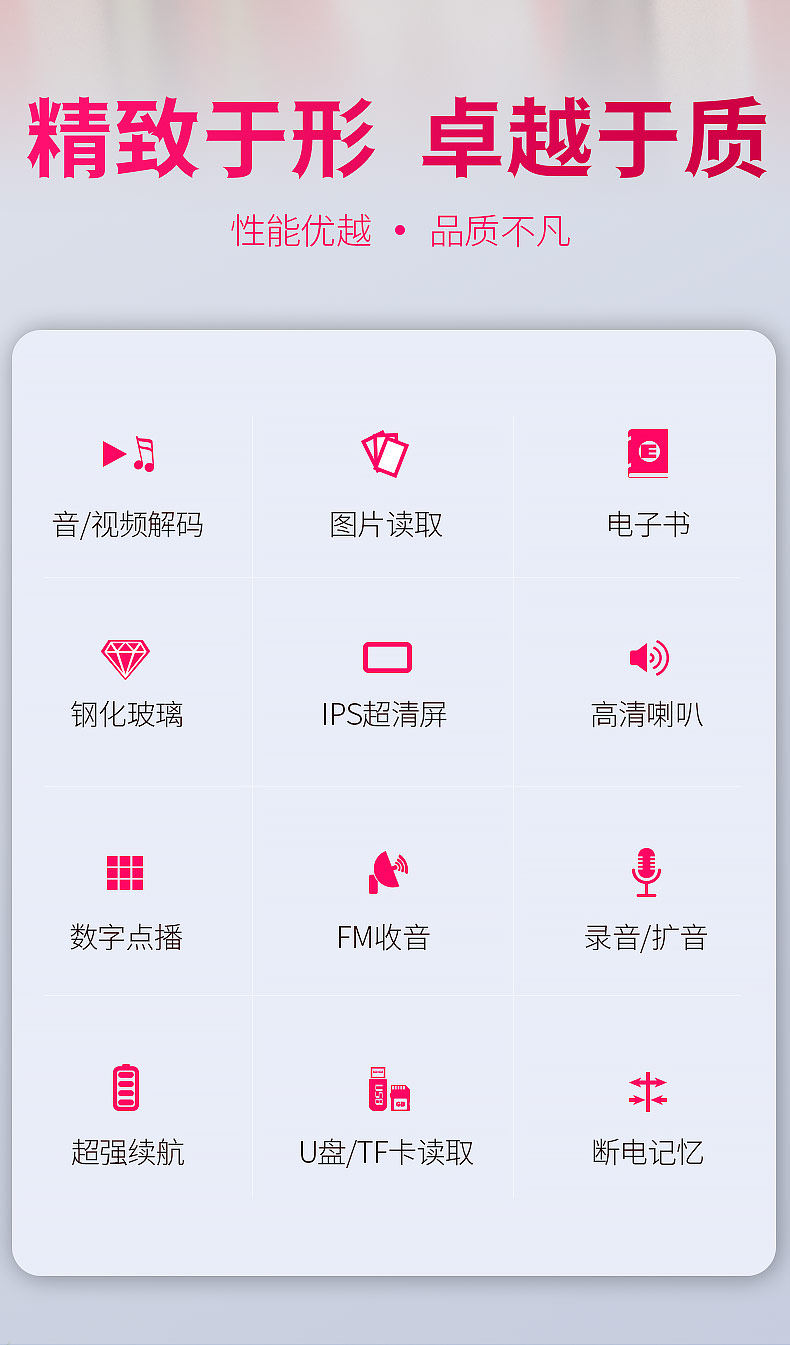 精致于形 卓越于质

性能优越 • 品质不凡

音/视频解码

图片读取

电子书

钢化玻璃

IPS超清屏

高清喇叭

数字点播

FM收音

录音/扩音

超强续航

U盘/TF卡读取

断电记忆