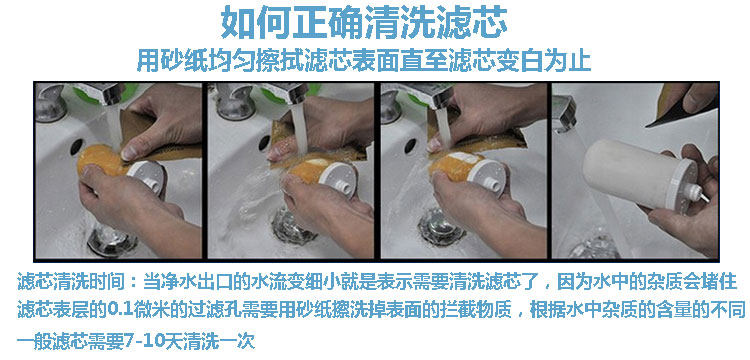 如何正确清洗滤芯
用砂纸均匀擦拭滤芯表面直至滤芯变白为止

滤芯清洗时间：当净水出口的水流变细小就是表示需要清洗滤芯了，因为水中的杂质会堵住滤芯表层的0.1微米的过滤孔需要用砂纸擦洗掉表面的拦截物质，根据水中杂质的含量的不同一般滤芯需要7-10天清洗一次