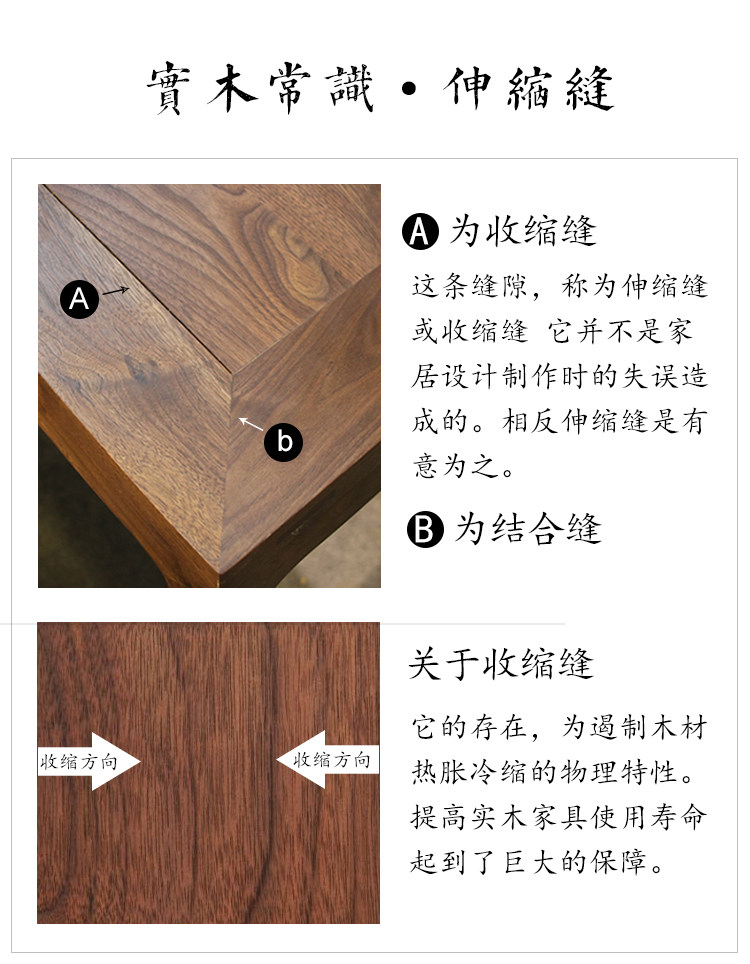 實木常識・伸縮縫

A

b

A 为收缩缝

这条缝隙，称为伸缩缝或收缩缝 它并不是家居设计制作时的失误造成的。相反伸缩缝是有意为之。

B 为结合缝

收缩方向

收缩方向

关于收缩缝

它的存在，为遏制木材热胀冷缩的物理特性。提高实木家具使用寿命起到了巨大的保障。