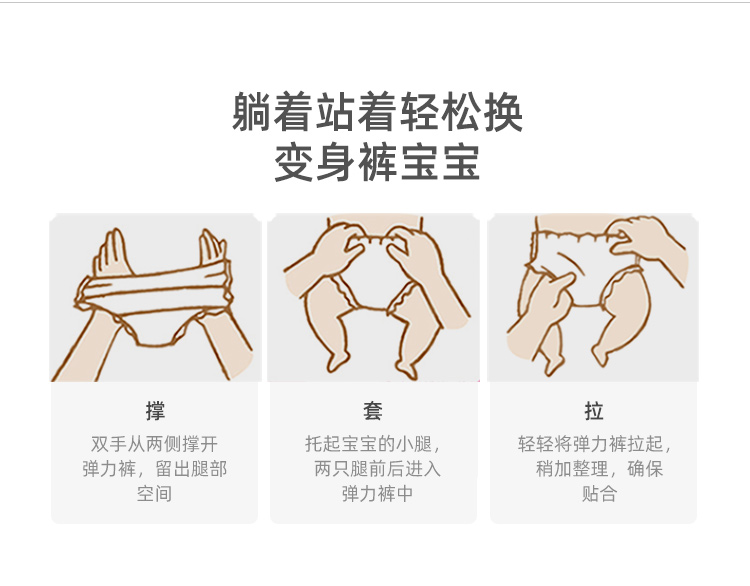 躺着站着轻松换
变身裤宝宝

撑

双手从两侧撑开弹力裤，留出腿部空间

套

托起宝宝的小腿，两只腿前后进入弹力裤中

拉

轻轻将弹力裤拉起，稍加整理，确保贴合