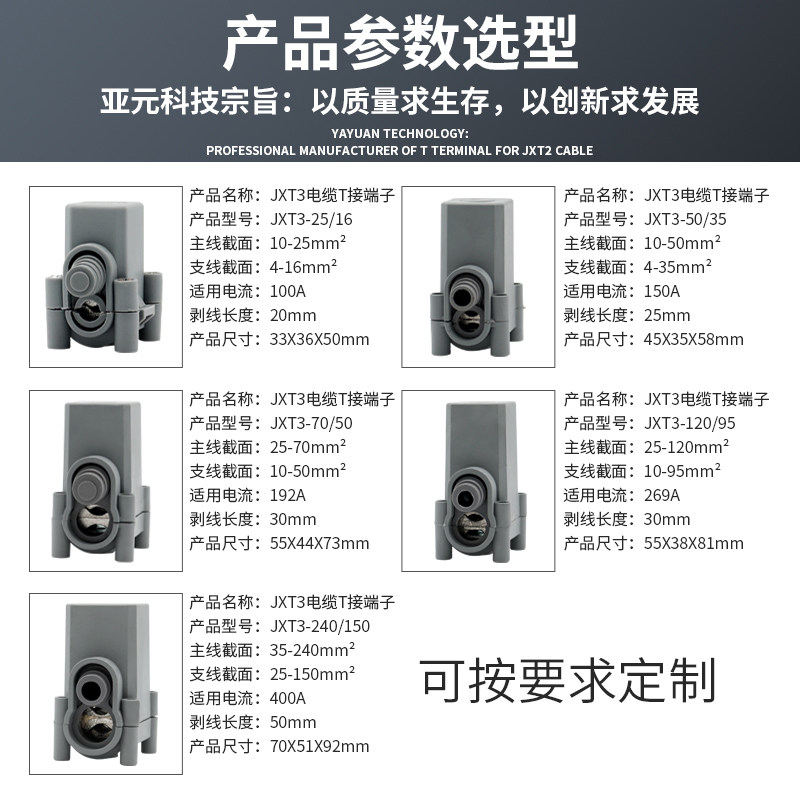 产品参数选型

亚元科技宗旨：以质量求生存，以创新求发展

YAYUAN TECHNOLOGY:
PROFESSIONAL MANUFACTURER OF T TERMINAL FOR JXT2 CABLE

产品名称：JXT3电缆T接端子
产品型号：JXT3-25/16
主线截面：10-25mm²
支线截面：4-16mm²
适用电流：100A
剥线长度：20mm
产品尺寸：33X36X50mm

产品名称：JXT3电缆T接端子
产品型号：JXT3-50/35
主线截面：10-50mm²
支线截面：4-35mm²
适用电流：150A
剥线长度：25mm
产品尺寸：45X35X58mm

产品名称：JXT3电缆T接端子
产品型号：JXT3-70/50
主线截面：25-70mm²
支线截面：10-50mm²
适用电流：192A
剥线长度：30mm
产品尺寸：55X44X73mm

产品名称：JXT3电缆T接端子
产品型号：JXT3-120/95
主线截面：25-120mm²
支线截面：10-95mm²
适用电流：269A
剥线长度：30mm
产品尺寸：55X38X81mm

产品名称：JXT3电缆T接端子
产品型号：JXT3-240/150
主线截面：35-240mm²
支线截面：25-150mm²
适用电流：400A
剥线长度：50mm
产品尺寸：70X51X92mm

可按要求定制