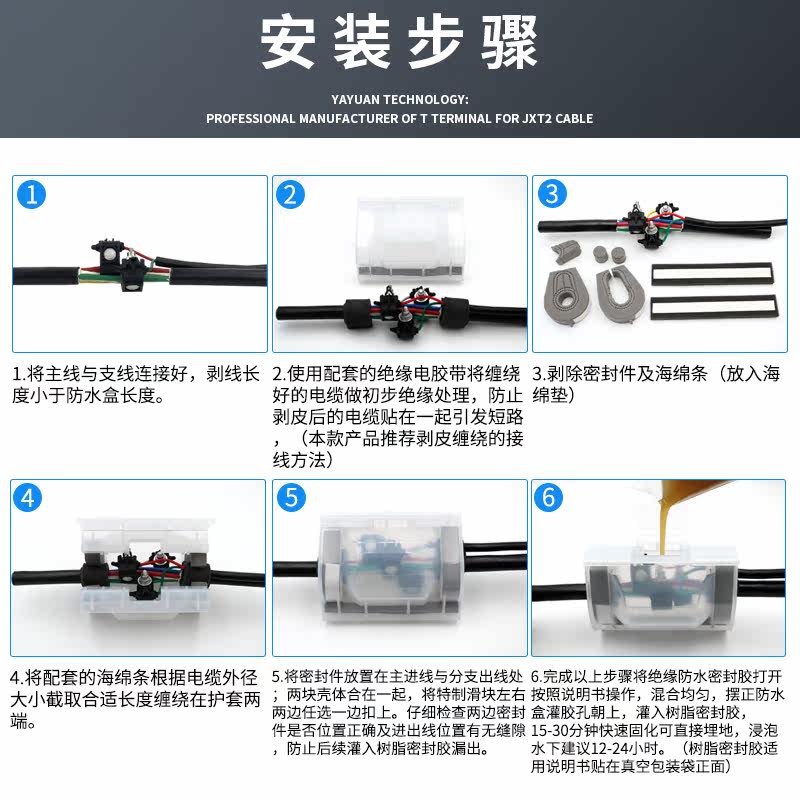 安装步骤

YAYUAN TECHNOLOGY:
PROFESSIONAL MANUFACTURER OF T TERMINAL FOR JXT2 CABLE

1

2

3

1.将主线与支线连接好，剥线长度小于防水盒长度。

2.使用配套的绝缘电胶带将缠绕好的电缆做初步绝缘处理，防止剥皮后的电缆贴在一起引发短路，（本款产品推荐剥皮缠绕的接线方法）

3.剥除密封件及海绵条（放入海绵垫）

4

5

6

4.将配套的海绵条根据电缆外径大小截取合适长度缠绕在护套两端。

5.将密封件放置在主进线与分支出线处；两块壳体合在一起，将特制滑块左右两边任选一边扣上。仔细检查两边密封件是否位置正确及进出线位置有无缝隙，防止后续灌入树脂密封胶漏出。

6.完成以上步骤将绝缘防水密封胶打开按照说明书操作，混合均匀，摆正防水盒灌胶孔朝上，灌入树脂密封胶，15-30分钟快速固化可直接埋地，浸泡水下建议12-24小时。（树脂密封胶适用说明书贴在真空包装袋正面）