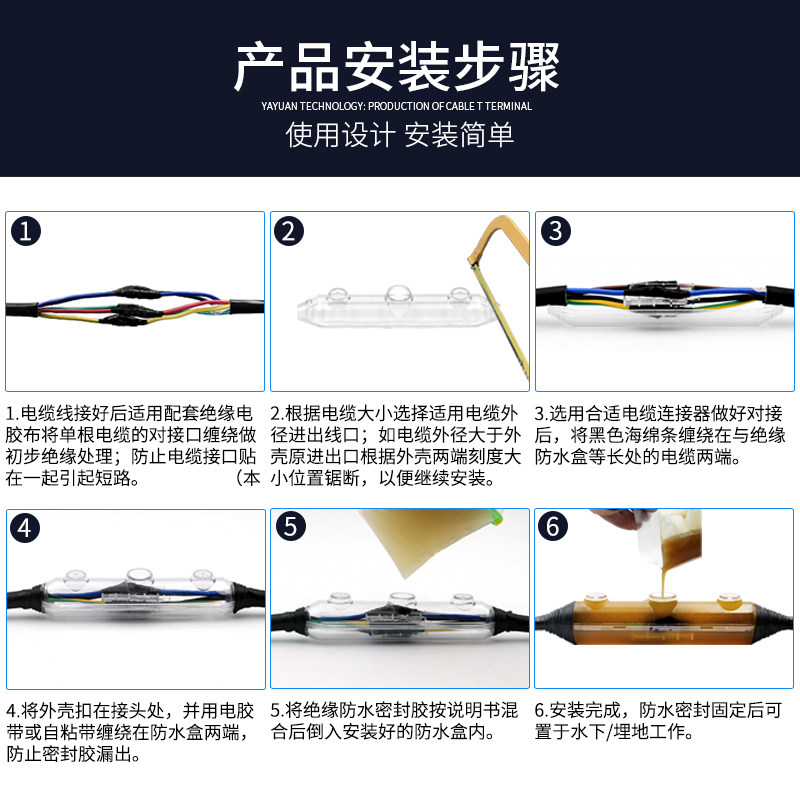 产品安装步骤

YAYUAN TECHNOLOGY: PRODUCTION OF CABLE T TERMINAL

使用设计 安装简单

1

1.电缆线接好后适用配套绝缘电胶布将单根电缆的对接口缠绕做初步绝缘处理；防止电缆接口贴在一起引起短路。 （本

2

2.根据电缆大小选择适用电缆外径进出线口；如电缆外径大于外壳原进出口根据外壳两端刻度大小位置锯断，以便继续安装。

3

3.选用合适电缆连接器做好对接后，将黑色海绵条缠绕在与绝缘防水盒等长处的电缆两端。

4

4.将外壳扣在接头处，并用电胶带或自粘带缠绕在防水盒两端，防止密封胶漏出。

5

5.将绝缘防水密封胶按说明书混合后倒入安装好的防水盒内。

6

6.安装完成，防水密封固定后可置于水下/埋地工作。