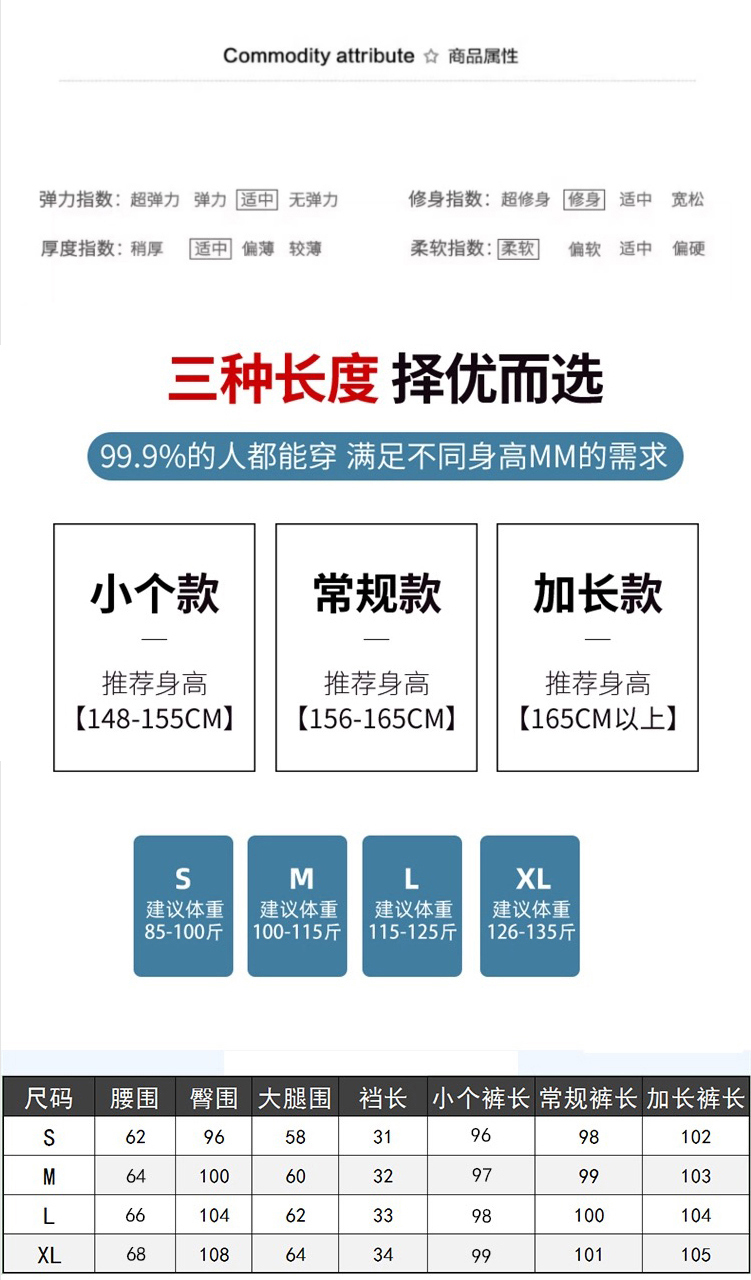 Commodity attribute ☆ 商品属性

弹力指数: 超弹力 弹力 适中 无弹力

修身指数: 超修身 修身 适中 宽松

厚度指数: 稍厚 适中 偏薄 较薄

柔软指数: 柔软 偏软 适中 偏硬

三种长度 择优而选

99.9%的人都能穿 满足不同身高MM的需求

小个款
—
推荐身高
【148-155CM】

常规款
—
推荐身高
【156-165CM】

加长款
—
推荐身高
【165CM以上】

S
建议体重
85-100斤

M
建议体重
100-115斤

L
建议体重
115-125斤

XL
建议体重
126-135斤

| 尺码 | 腰围 | 臀围 | 大腿围 | 裆长 | 小个裤长 | 常规裤长 | 加长裤长 |
|---|---|---|---|---|---|---|---|
| S | 62 | 96 | 58 | 31 | 96 | 98 | 102 |
| M | 64 | 100 | 60 | 32 | 97 | 99 | 103 |
| L | 66 | 104 | 62 | 33 | 98 | 100 | 104 |
| XL | 68 | 108 | 64 | 34 | 99 | 101 | 105 |