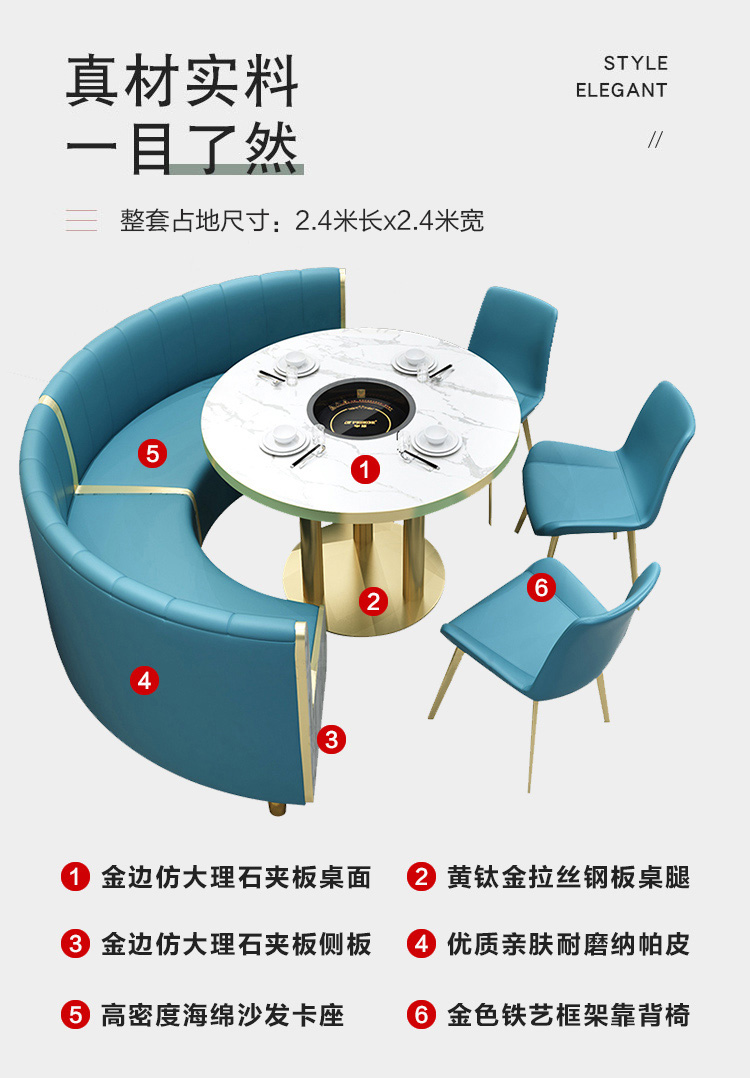 真材实料
一目了然

STYLE
ELEGANT
//

整套占地尺寸：2.4米长x2.4米宽

5
1
2
6
4
3

1 金边仿大理石夹板桌面
2 黄钛金拉丝钢板桌腿
3 金边仿大理石夹板侧板
4 优质亲肤耐磨纳帕皮
5 高密度海绵沙发卡座
6 金色铁艺框架靠背椅