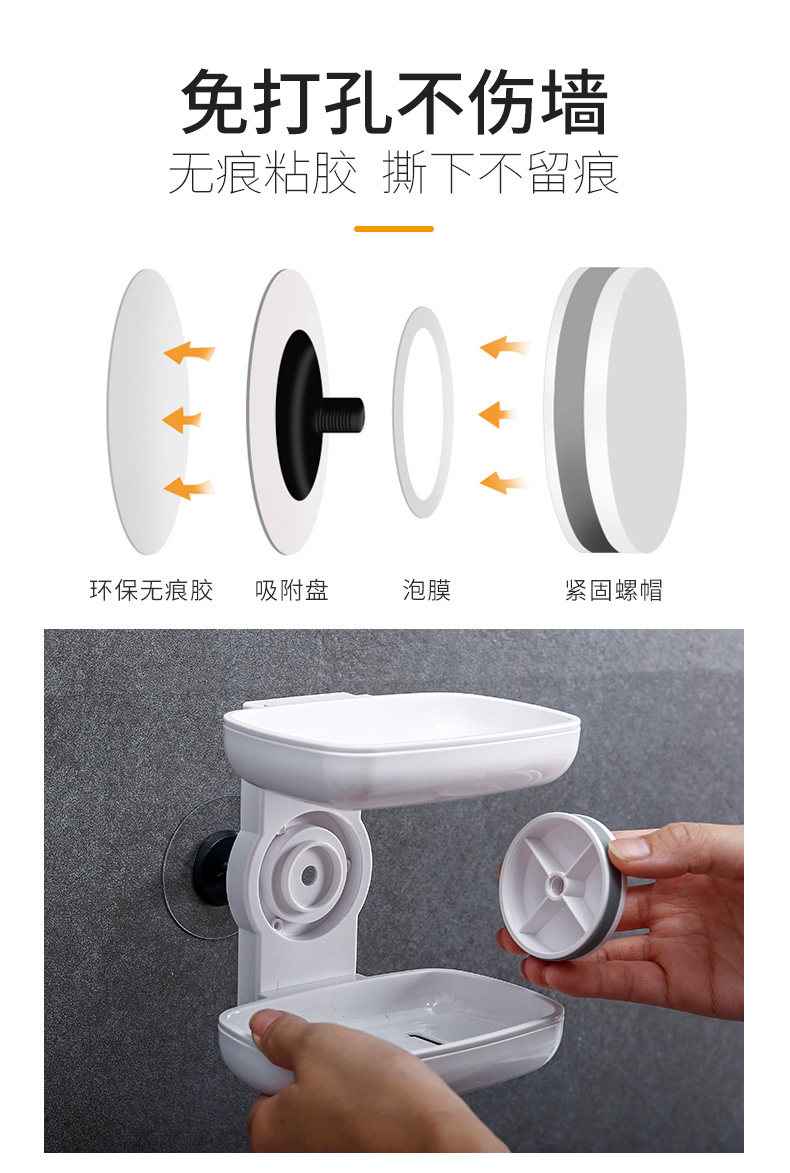 免打孔不伤墙
无痕粘胶 撕下不留痕

环保无痕胶 吸附盘 泡膜 紧固螺帽