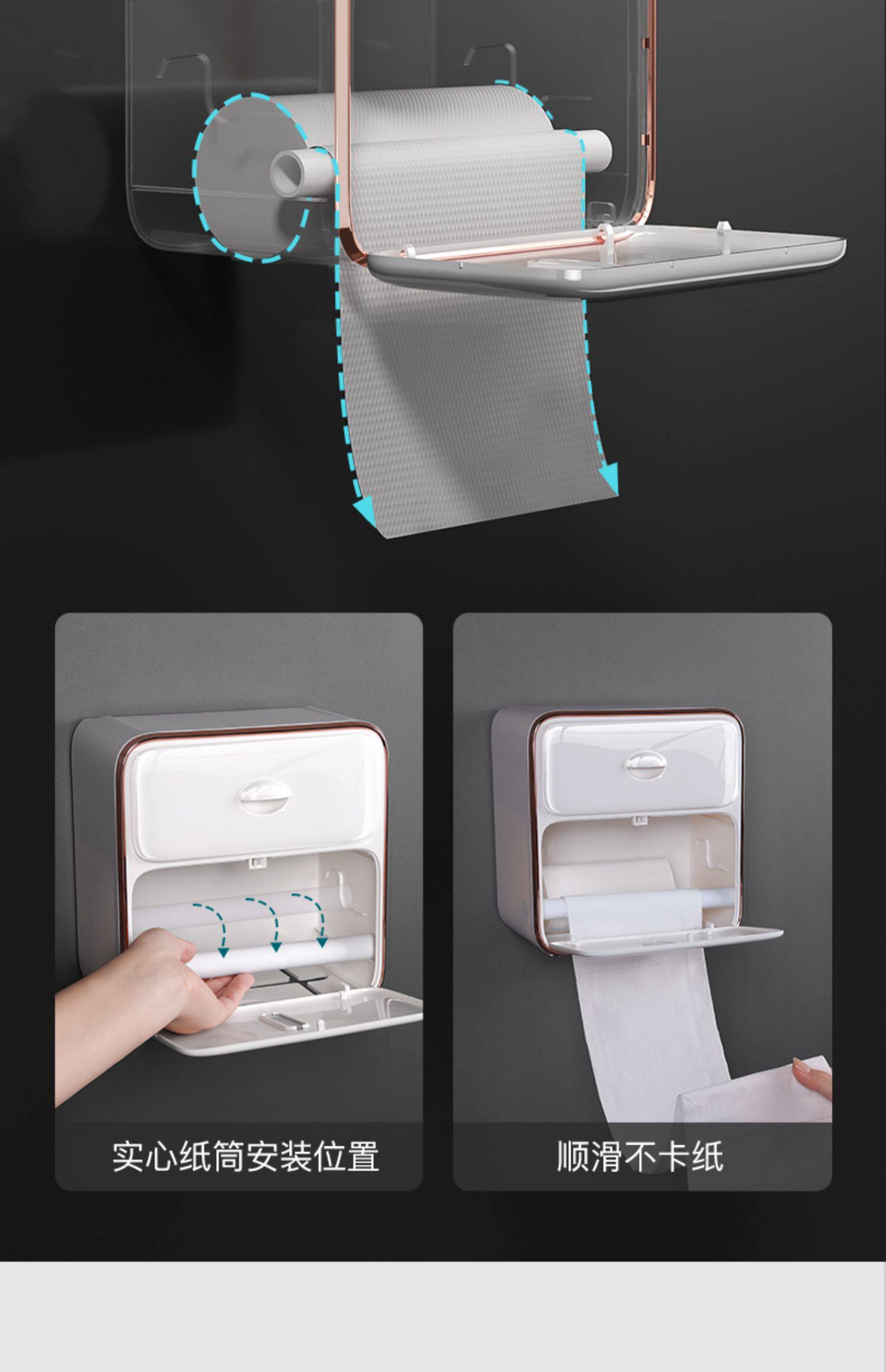 实心纸筒安装位置

顺滑不卡纸