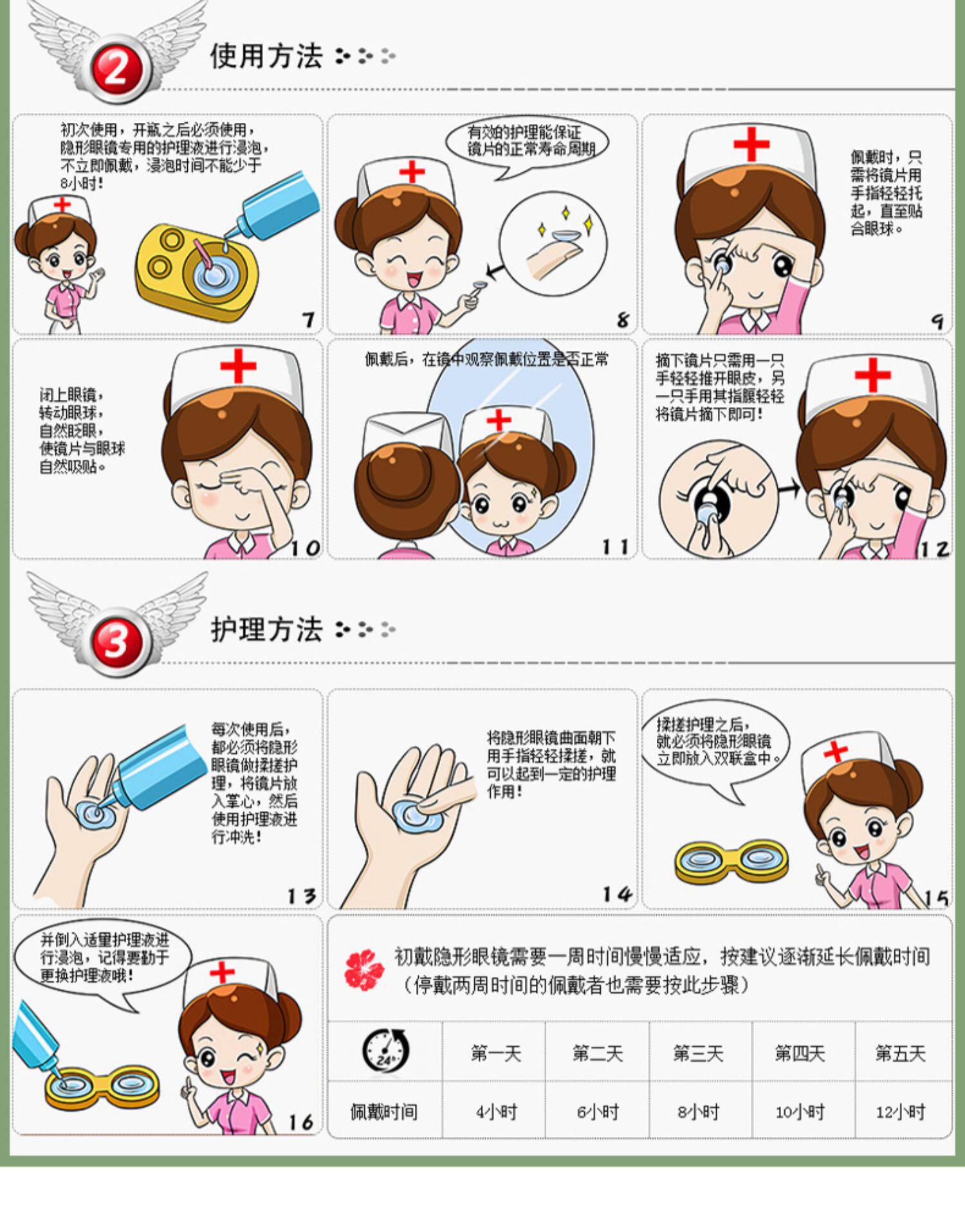 2

使用方法

初次使用，开瓶之后必须使用，隐形眼镜专用的护理液进行浸泡，不立即佩戴，浸泡时间不能少于8小时！

7

有效的护理能保证镜片的正常寿命周期

8

佩戴时，只需将镜片用手指轻轻托起，直至贴合眼球。

9

闭上眼镜，转动眼球，自然眨眼，使镜片与眼球自然吸贴。

10

佩戴后，在镜中观察佩戴位置是否正常

11

摘下镜片只需用一只手轻轻推开眼皮，另一只手用其指腹轻轻将镜片摘下即可！

12

3

护理方法

每次使用后，都必须将隐形眼镜做揉搓护理，将镜片放入掌心，然后使用护理液进行冲洗！

13

将隐形眼镜曲面朝下用手指轻轻揉搓，就可以起到一定的护理作用！

14

揉搓护理之后，就必须将隐形眼镜立即放入双联盒中。

15

并倒入适量护理液进行浸泡，记得要勤于更换护理液哦！

16

初戴隐形眼镜需要一周时间慢慢适应，按建议逐渐延长佩戴时间（停戴两周时间的佩戴者也需要按此步骤）

| 24 | 第一天 | 第二天 | 第三天 | 第四天 | 第五天 |
|---|---|---|---|---|---|
| 佩戴时间 | 4小时 | 6小时 | 8小时 | 10小时 | 12小时 |