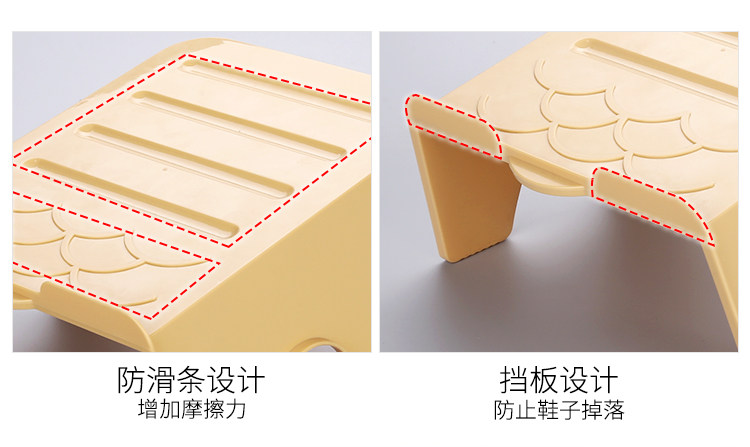 防滑条设计
增加摩擦力

挡板设计
防止鞋子掉落