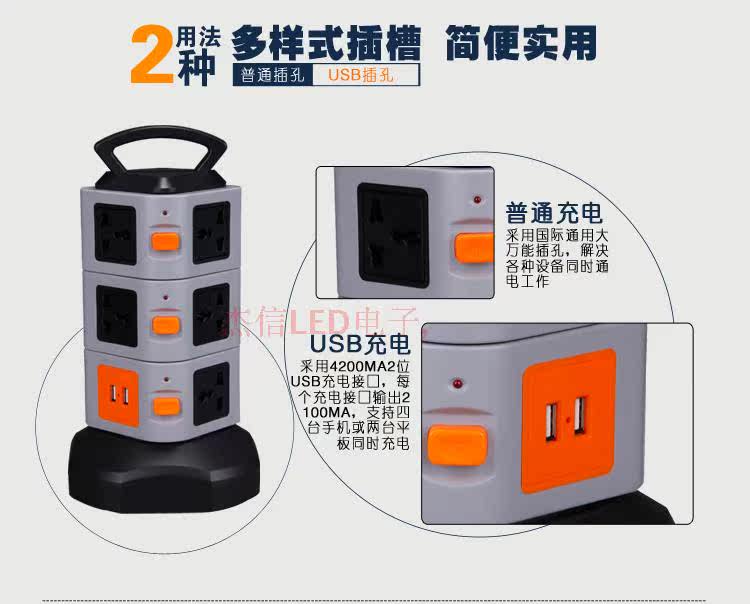 2种用法 多样式插槽 简便实用

普通插孔 USB插孔

普通充电
采用国际通用大万能插孔，解决各种设备同时通电工作

杰信LED电子

USB充电
采用4200MA2位USB充电接口，每个充电接口输出2100MA，支持四台手机或两台平板同时充电