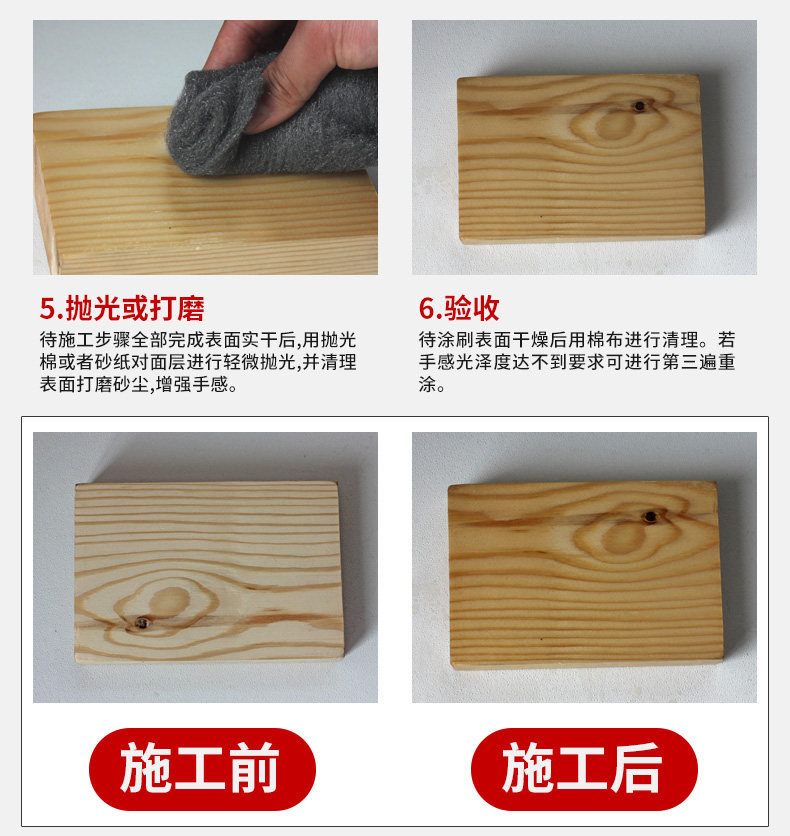 5.抛光或打磨

待施工步骤全部完成表面实干后,用抛光棉或者砂纸对面层进行轻微抛光,并清理表面打磨砂尘,增强手感。

6.验收

待涂刷表面干燥后用棉布进行清理。若手感光泽度达不到要求可进行第三遍重涂。

施工前

施工后