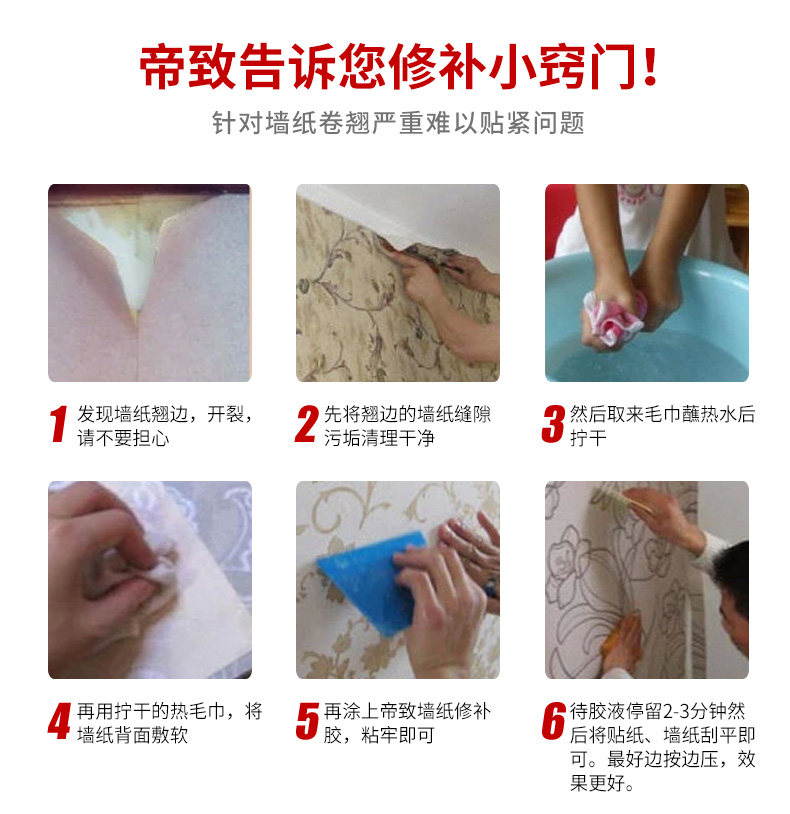 帝致告诉您修补小窍门!

针对墙纸卷翘严重难以贴紧问题

1 发现墙纸翘边，开裂，请不要担心

2 先将翘边的墙纸缝隙污垢清理干净

3 然后取来毛巾蘸热水后拧干

4 再用拧干的热毛巾，将墙纸背面敷软

5 再涂上帝致墙纸修补胶，粘牢即可

6 待胶液停留2-3分钟然后将贴纸、墙纸刮平即可。最好边按边压，效果更好。