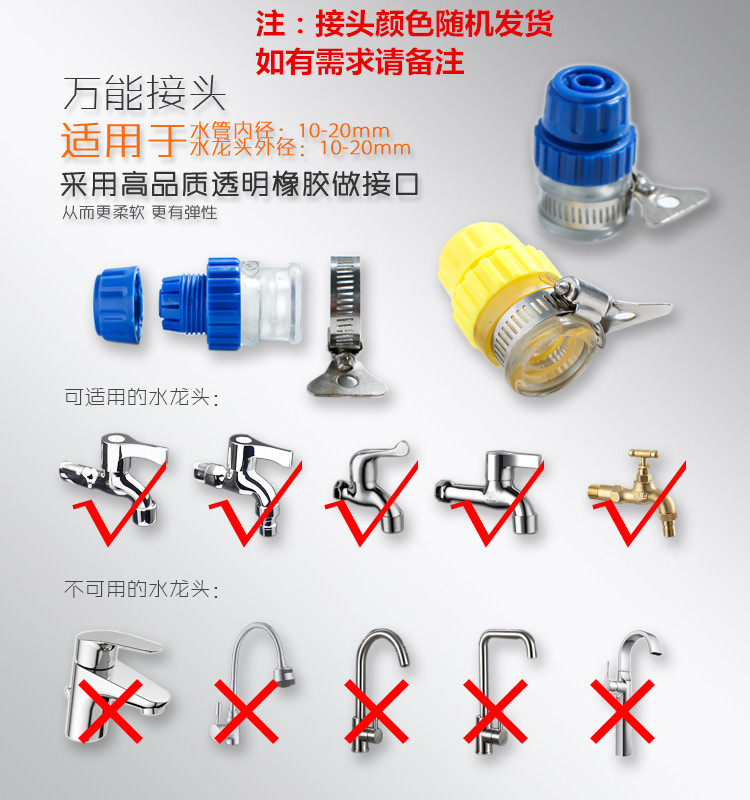 注：接头颜色随机发货
如有需求请备注

万能接头

适用于 水管内径：10-20mm
水龙头外径：10-20mm

采用高品质透明橡胶做接口

从而更柔软 更有弹性

可适用的水龙头：

不可用的水龙头：