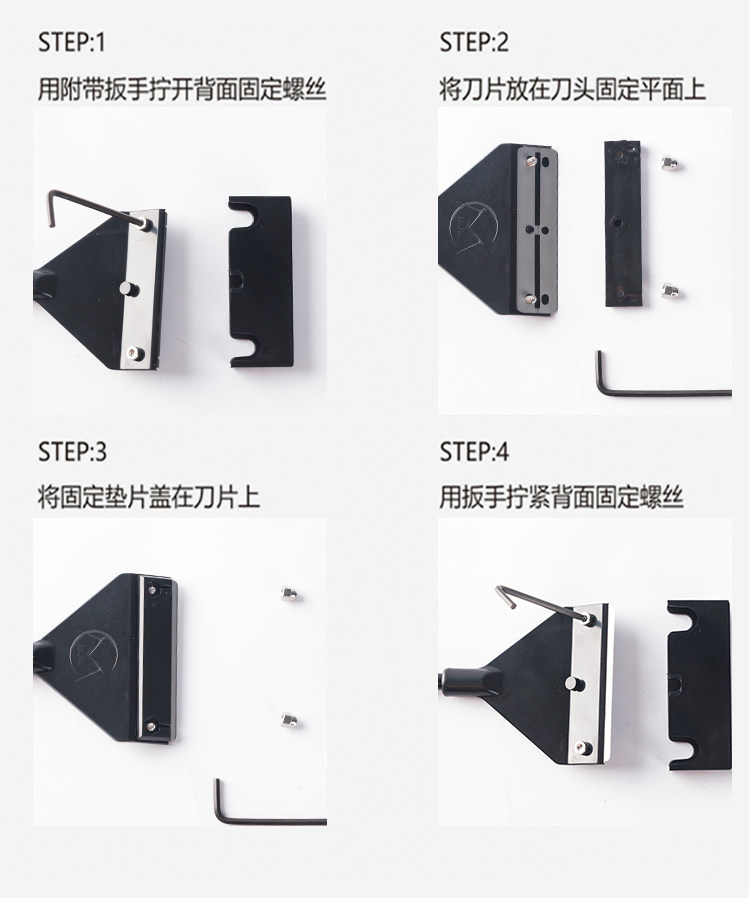 STEP:1
用附带扳手拧开背面固定螺丝

STEP:2
将刀片放在刀头固定平面上

STEP:3
将固定垫片盖在刀片上

STEP:4
用扳手拧紧背面固定螺丝