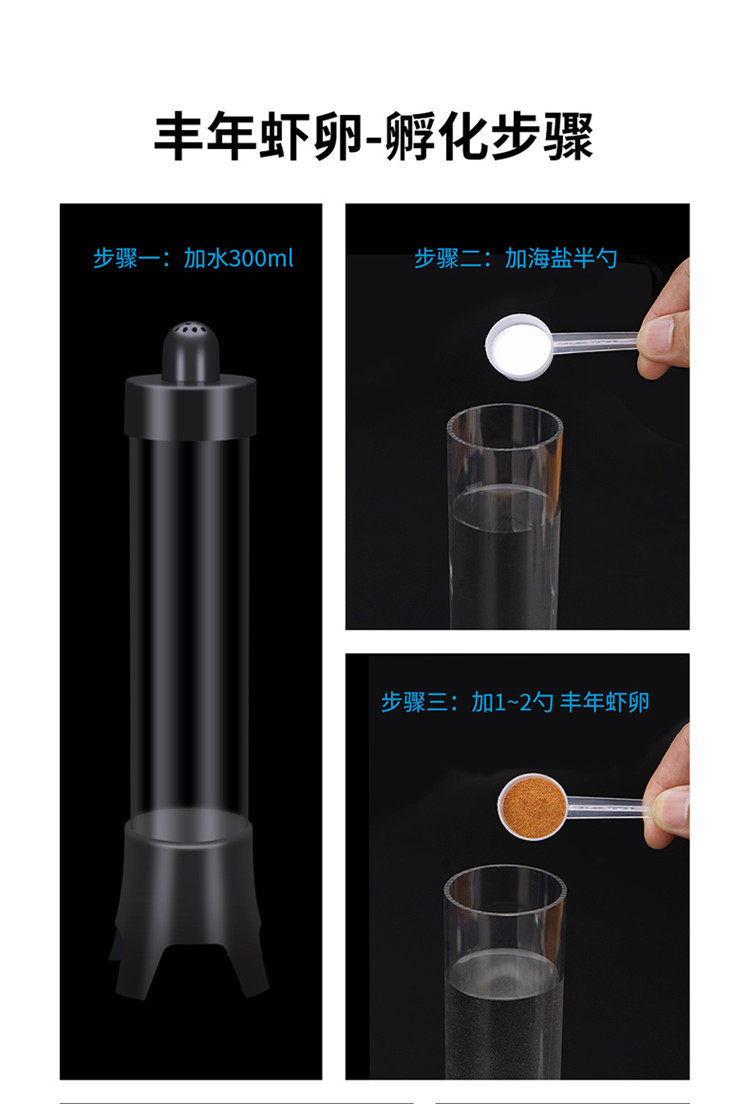 丰年虾卵-孵化步骤

步骤一：加水300ml

步骤二：加海盐半勺

步骤三：加1~2勺 丰年虾卵