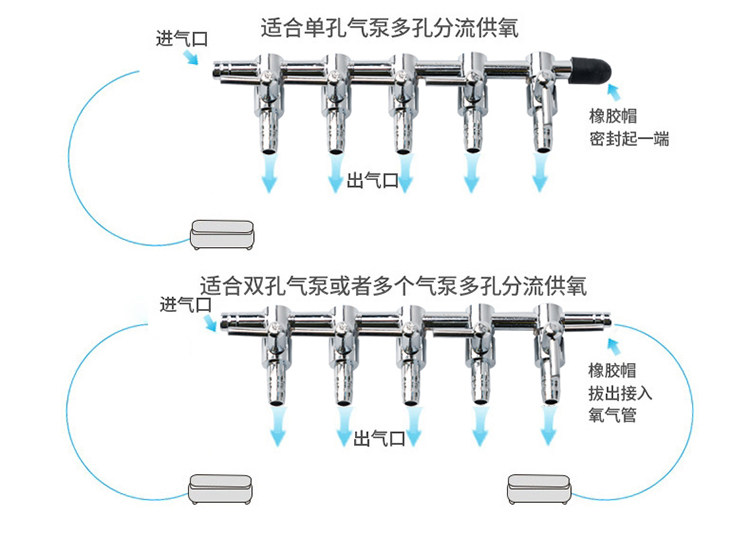 适合单孔气泵多孔分流供氧

进气口

橡胶帽
密封起一端

出气口

适合双孔气泵或者多个气泵多孔分流供氧

进气口

橡胶帽
拔出接入
氧气管

出气口