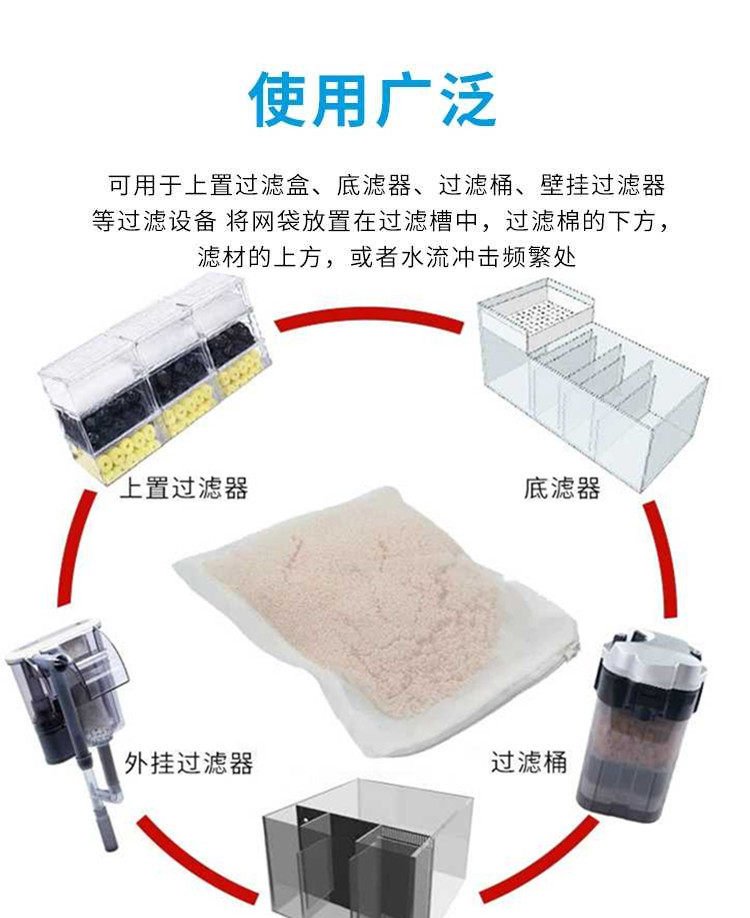 使用广泛

可用于上置过滤盒、底滤器、过滤桶、壁挂过滤器等过滤设备 将网袋放置在过滤槽中，过滤棉的下方，滤材的上方，或者水流冲击频繁处

上置过滤器

底滤器

外挂过滤器

过滤桶