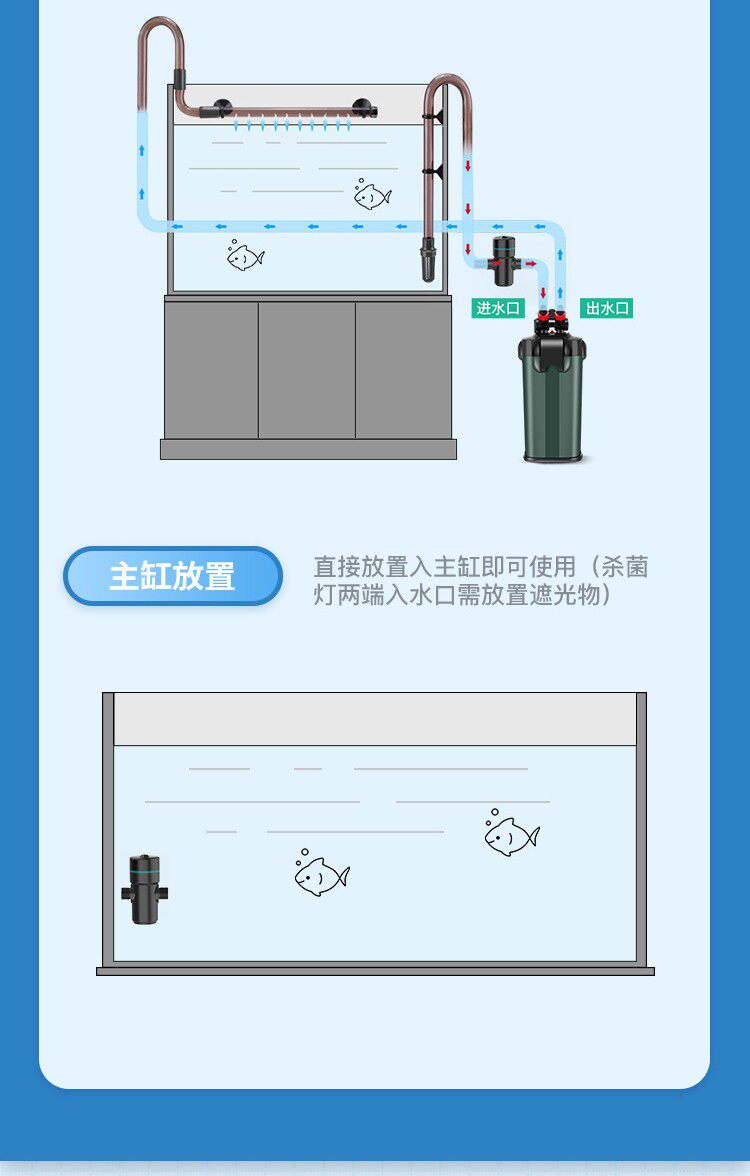 进水口 出水口

主缸放置

直接放置入主缸即可使用（杀菌灯两端入水口需放置遮光物）