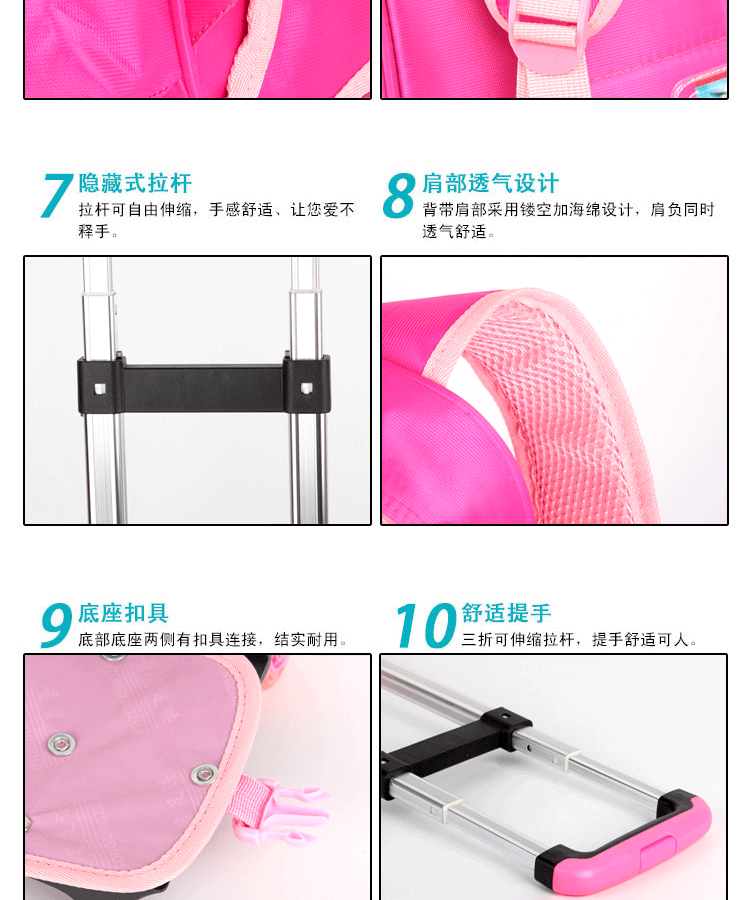 7 隐藏式拉杆
拉杆可自由伸缩，手感舒适、让您爱不释手。

8 肩部透气设计
背带肩部采用镂空加海绵设计，肩负同时透气舒适。

9 底座扣具
底部底座两侧有扣具连接，结实耐用。

10 舒适提手
三折可伸缩拉杆，提手舒适可人。