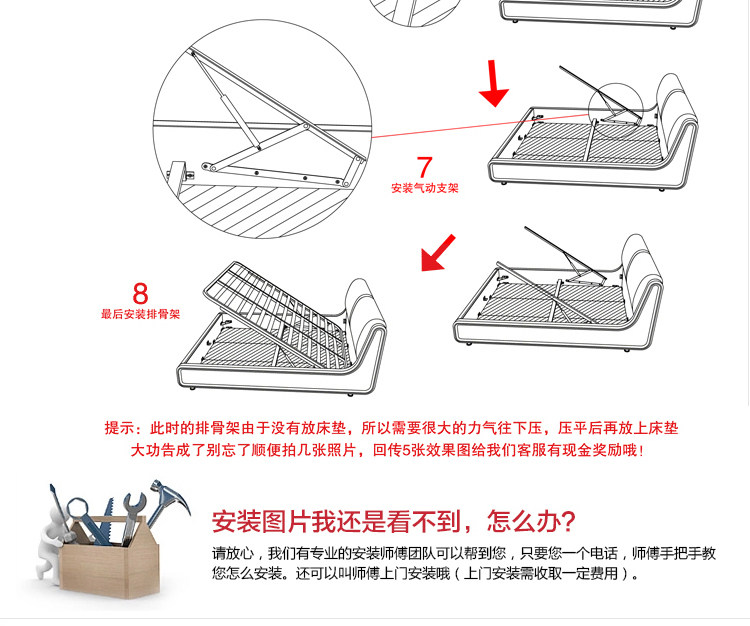 7
安装气动支架

8
最后安装排骨架

提示：此时的排骨架由于没有放床垫，所以需要很大的力气往下压，压平后再放上床垫
大功告成了别忘了顺便拍几张照片，回传5张效果图给我们客服有现金奖励哦！

安装图片我还是看不到，怎么办？

请放心，我们有专业的安装师傅团队可以帮到您，只要您一个电话，师傅手把手教您怎么安装。还可以叫师傅上门安装哦（上门安装需收取一定费用）。