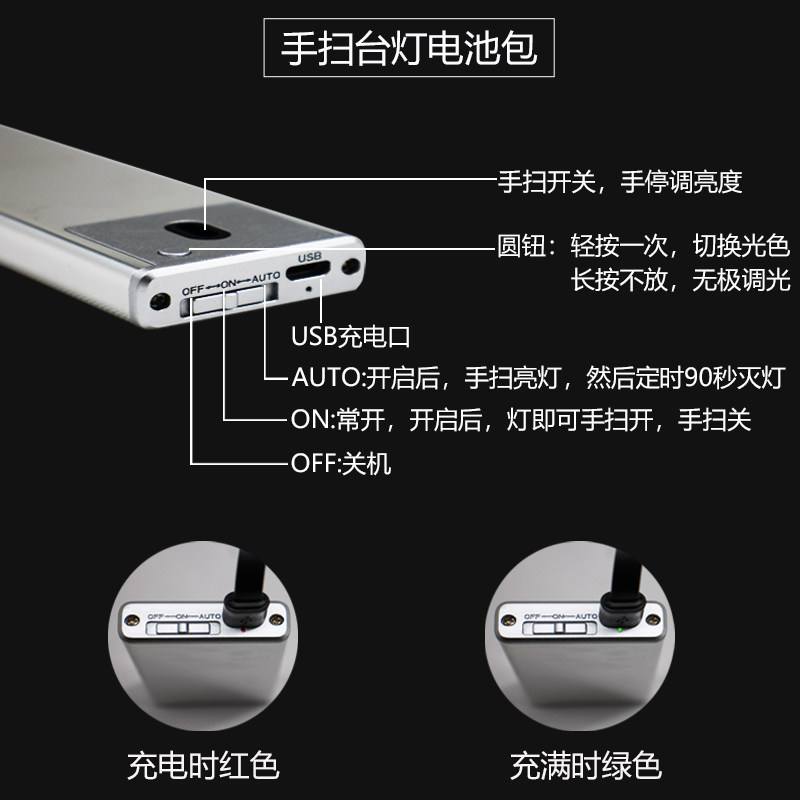 手扫台灯电池包

手扫开关，手停调亮度

圆钮：轻按一次，切换光色
长按不放，无极调光

USB

OFF ON AUTO

USB充电口

AUTO:开启后，手扫亮灯，然后定时90秒灭灯

ON:常开，开启后，灯即可手扫开，手扫关

OFF:关机

OFF ON AUTO

OFF ON AUTO

充电时红色

充满时绿色