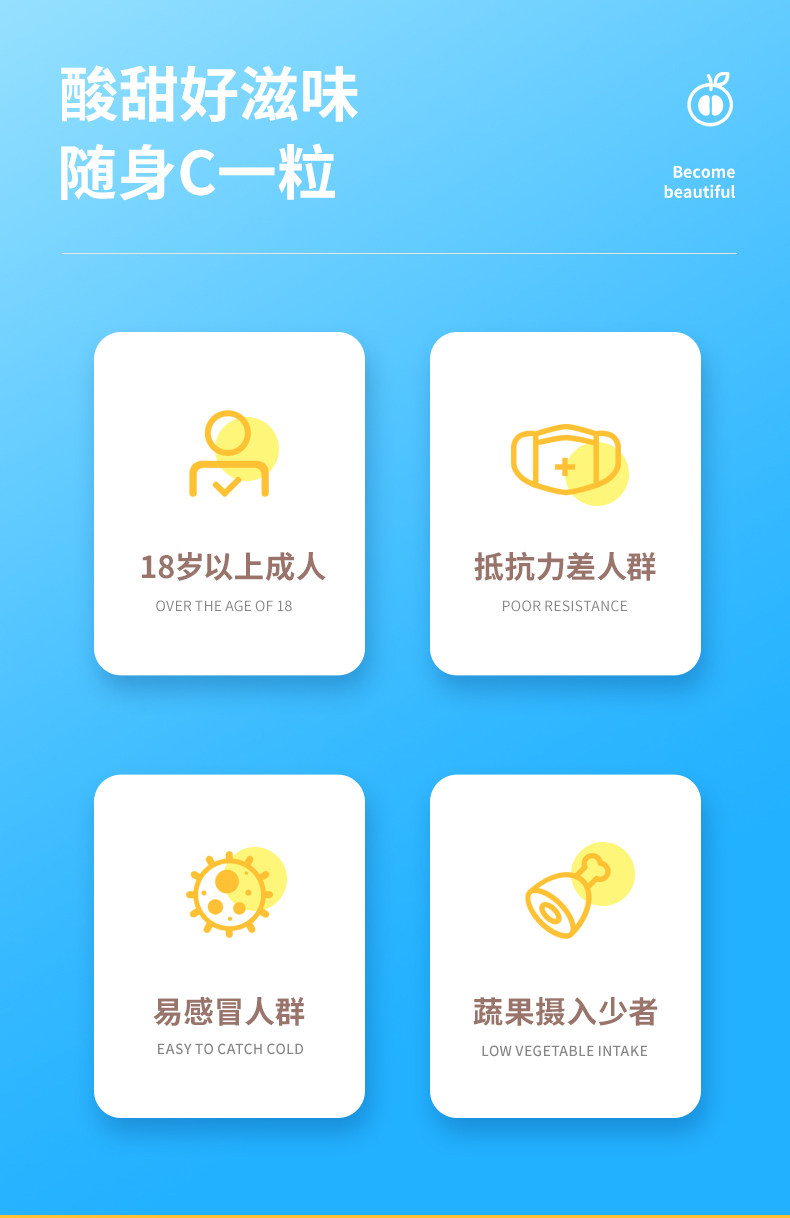 酸甜好滋味
随身C一粒

Become
beautiful

18岁以上成人
OVER THE AGE OF 18

抵抗力差人群
POOR RESISTANCE

易感冒人群
EASY TO CATCH COLD

蔬果摄入少者
LOW VEGETABLE INTAKE