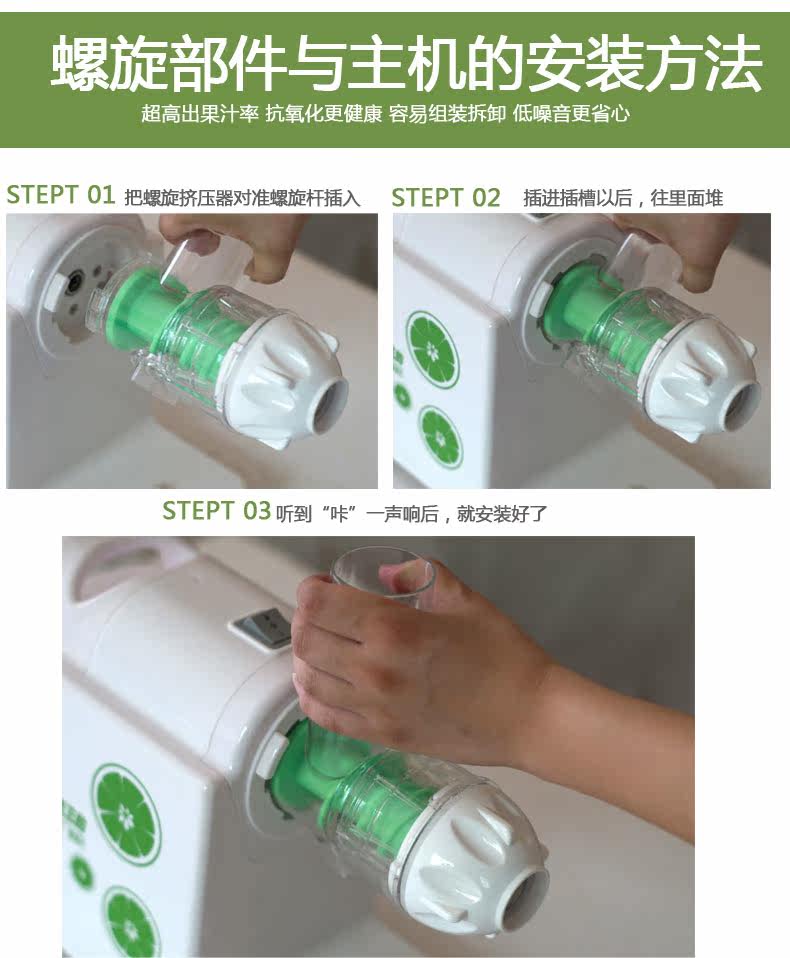 螺旋部件与主机的安装方法

超高出果汁率 抗氧化更健康 容易组装拆卸 低噪音更省心

STEPT 01 把螺旋挤压器对准螺旋杆插入

STEPT 02 插进插槽以后，往里面堆

STEPT 03 听到“咔”一声响后，就安装好了