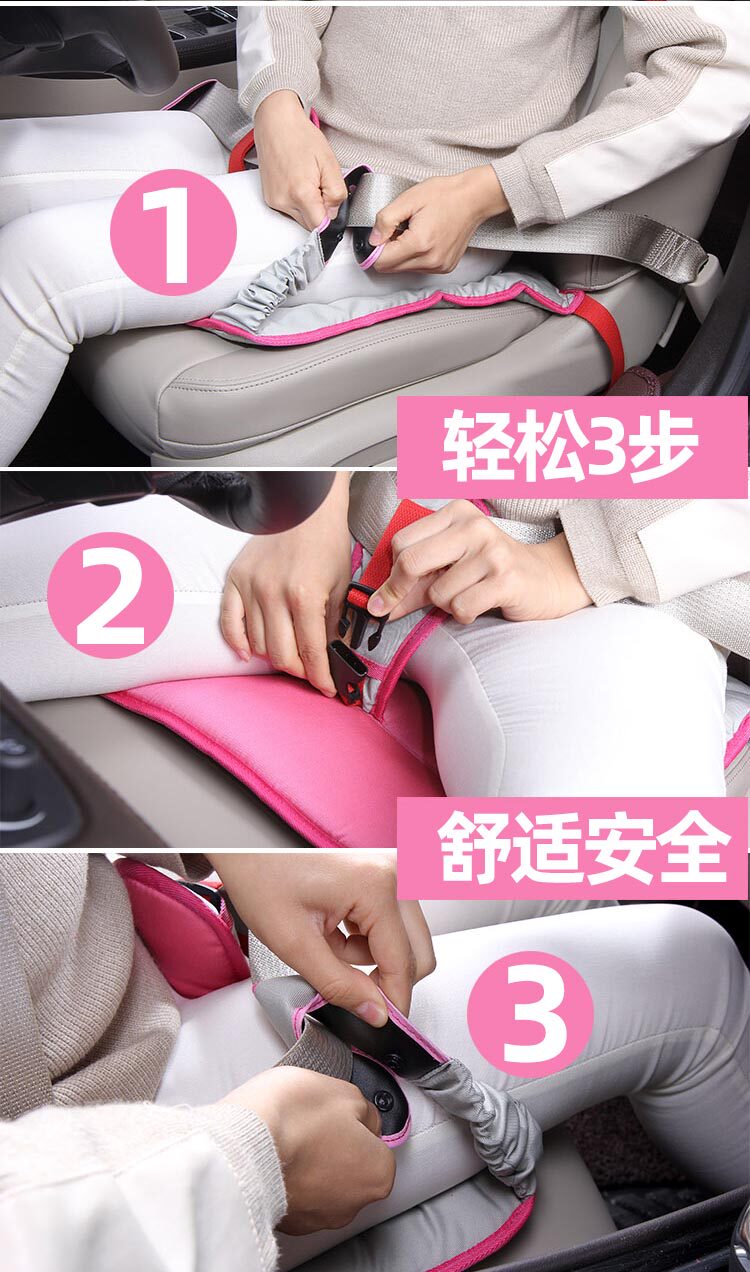 1

轻松3步

2

舒适安全

3