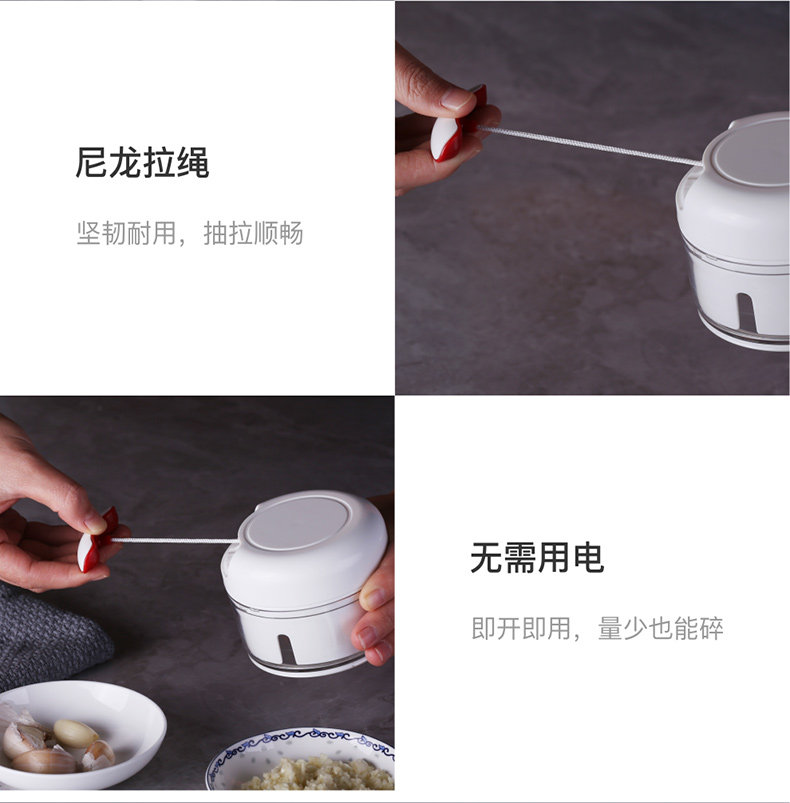 尼龙拉绳

坚韧耐用，抽拉顺畅

无需用电

即开即用，量少也能碎