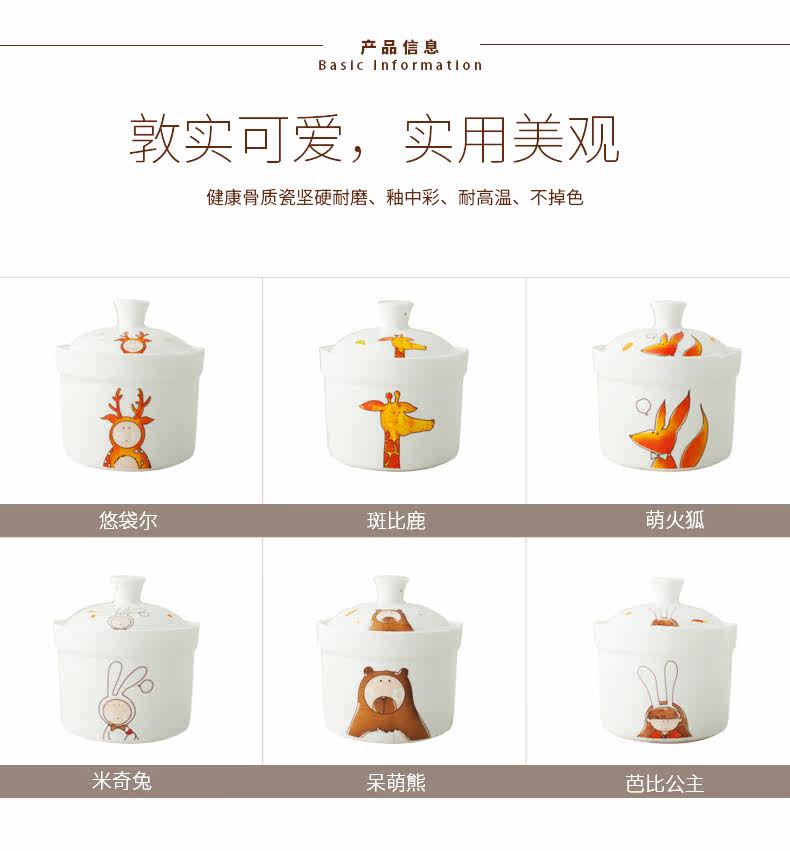 产品信息
Basic Information

敦实可爱，实用美观

健康骨质瓷坚硬耐磨、釉中彩、耐高温、不掉色

悠袋尔

斑比鹿

萌火狐

米奇兔

呆萌熊

芭比公主