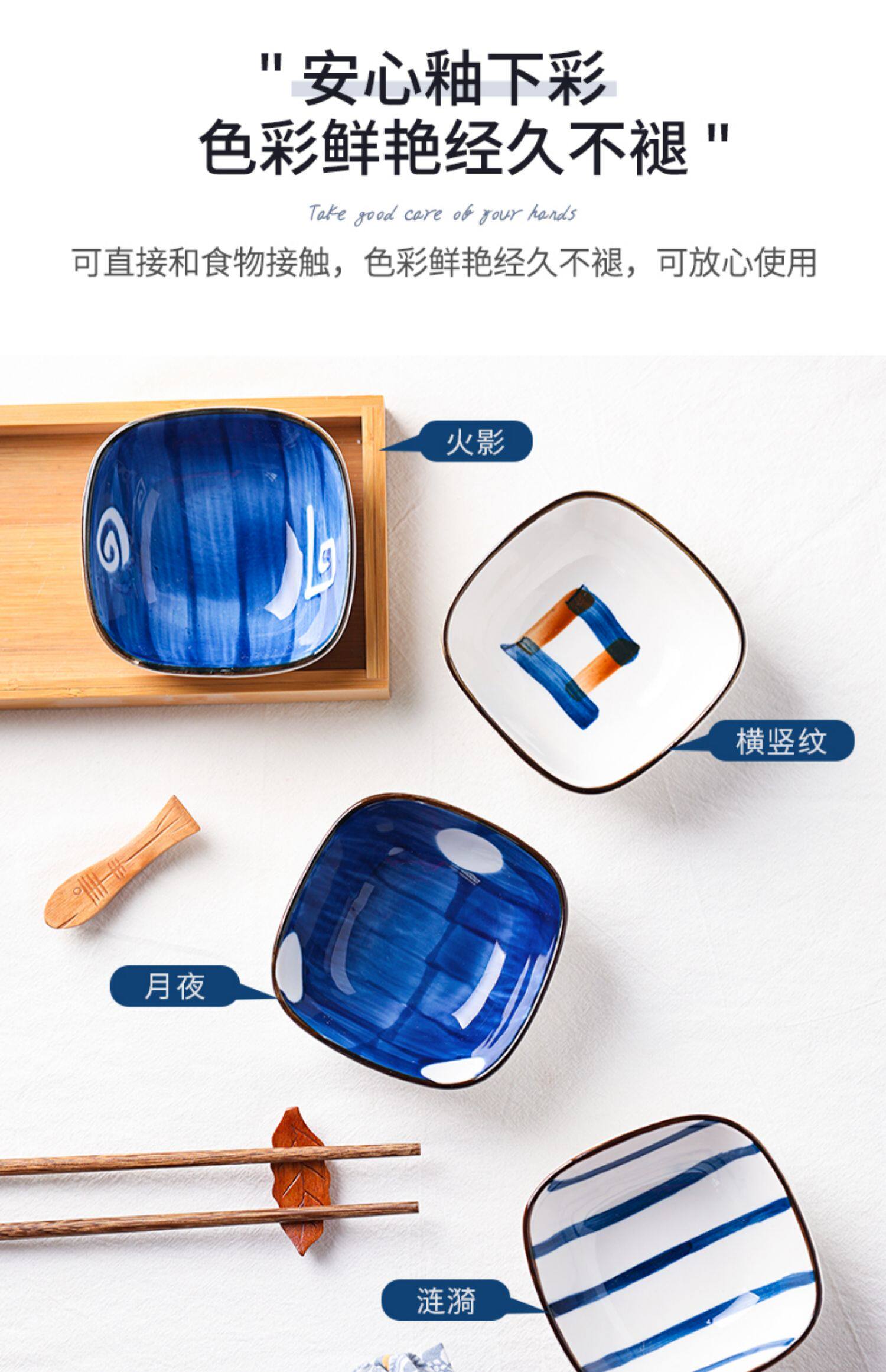 " 安心釉下彩
色彩鲜艳经久不褪 "

Take good care of your hands

可直接和食物接触，色彩鲜艳经久不褪，可放心使用

火影

横竖纹

月夜

涟漪