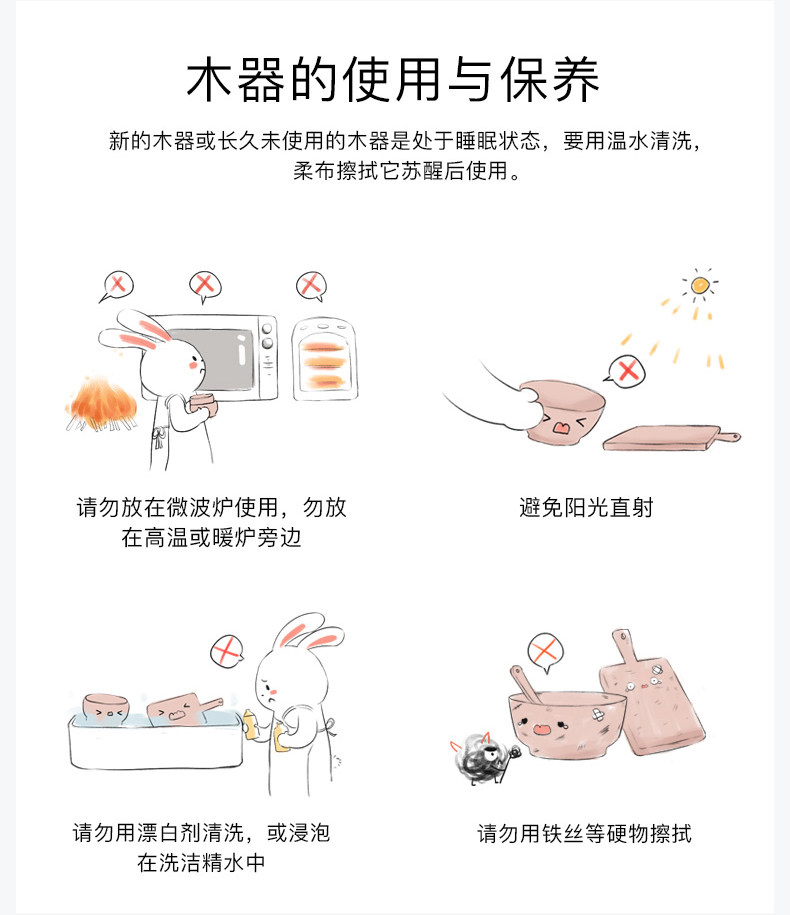 木器的使用与保养

新的木器或长久未使用的木器是处于睡眠状态，要用温水清洗，柔布擦拭它苏醒后使用。

请勿放在微波炉使用，勿放在高温或暖炉旁边

避免阳光直射

请勿用漂白剂清洗，或浸泡在洗洁精水中

请勿用铁丝等硬物擦拭