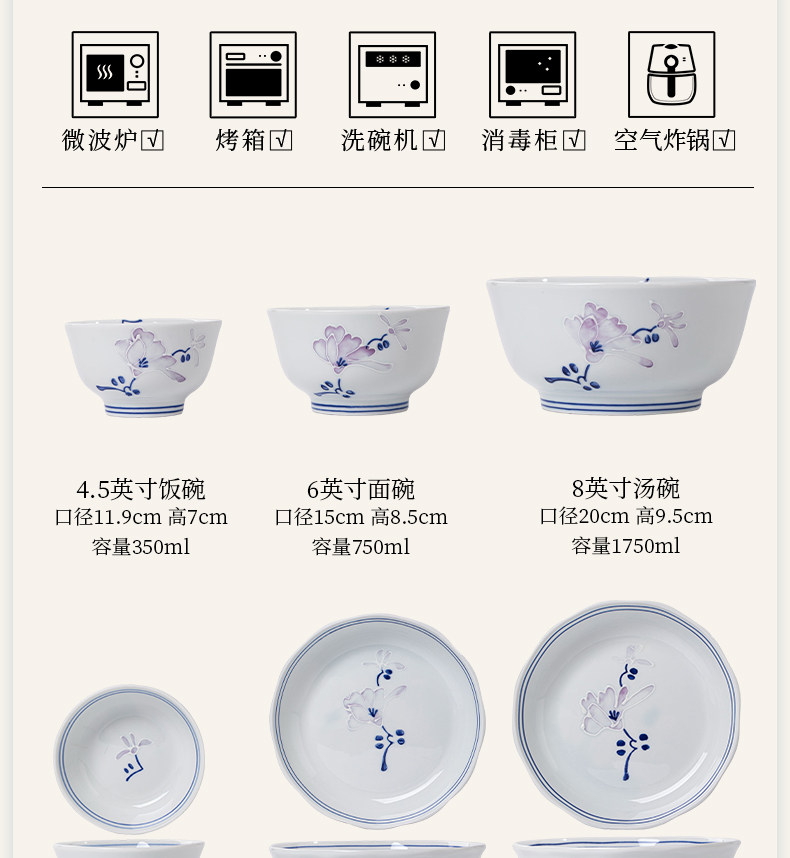 微波炉☑ 烤箱☑ 洗碗机☑ 消毒柜☑ 空气炸锅☑

4.5英寸饭碗
口径11.9cm 高7cm
容量350ml

6英寸面碗
口径15cm 高8.5cm
容量750ml

8英寸汤碗
口径20cm 高9.5cm
容量1750ml