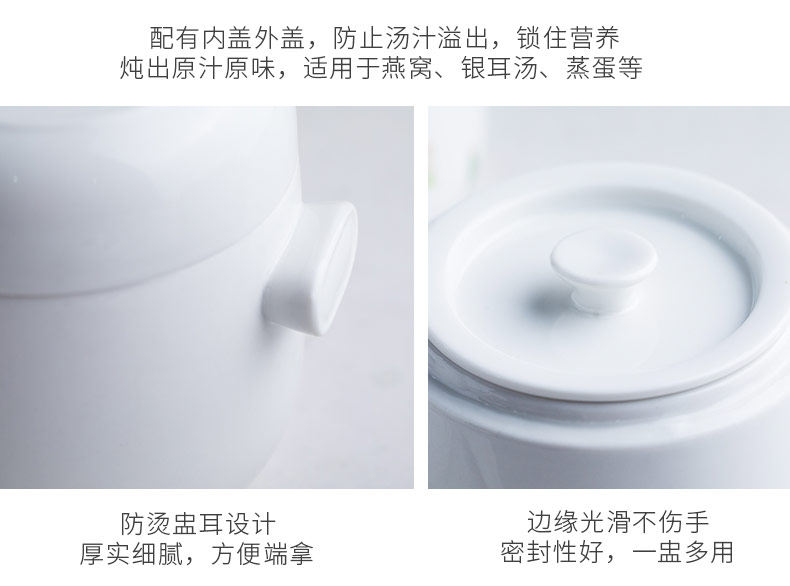 配有内盖外盖，防止汤汁溢出，锁住营养
炖出原汁原味，适用于燕窝、银耳汤、蒸蛋等

防烫盅耳设计
厚实细腻，方便端拿

边缘光滑不伤手
密封性好，一盅多用