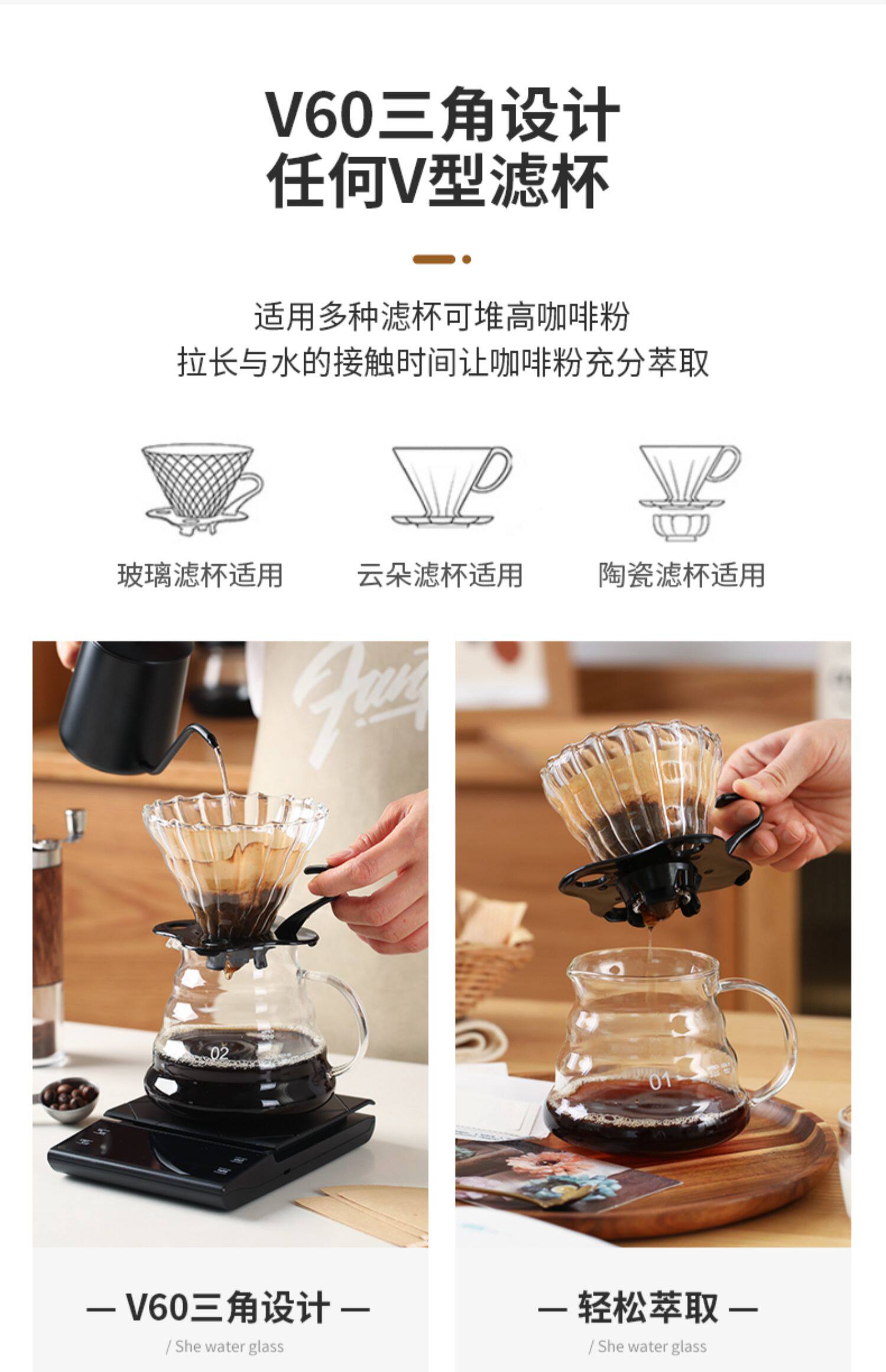 V60三角设计
任何V型滤杯

适用多种滤杯可堆高咖啡粉
拉长与水的接触时间让咖啡粉充分萃取

玻璃滤杯适用

云朵滤杯适用

陶瓷滤杯适用

02

01

— V60三角设计 —
/ She water glass

— 轻松萃取 —
/ She water glass