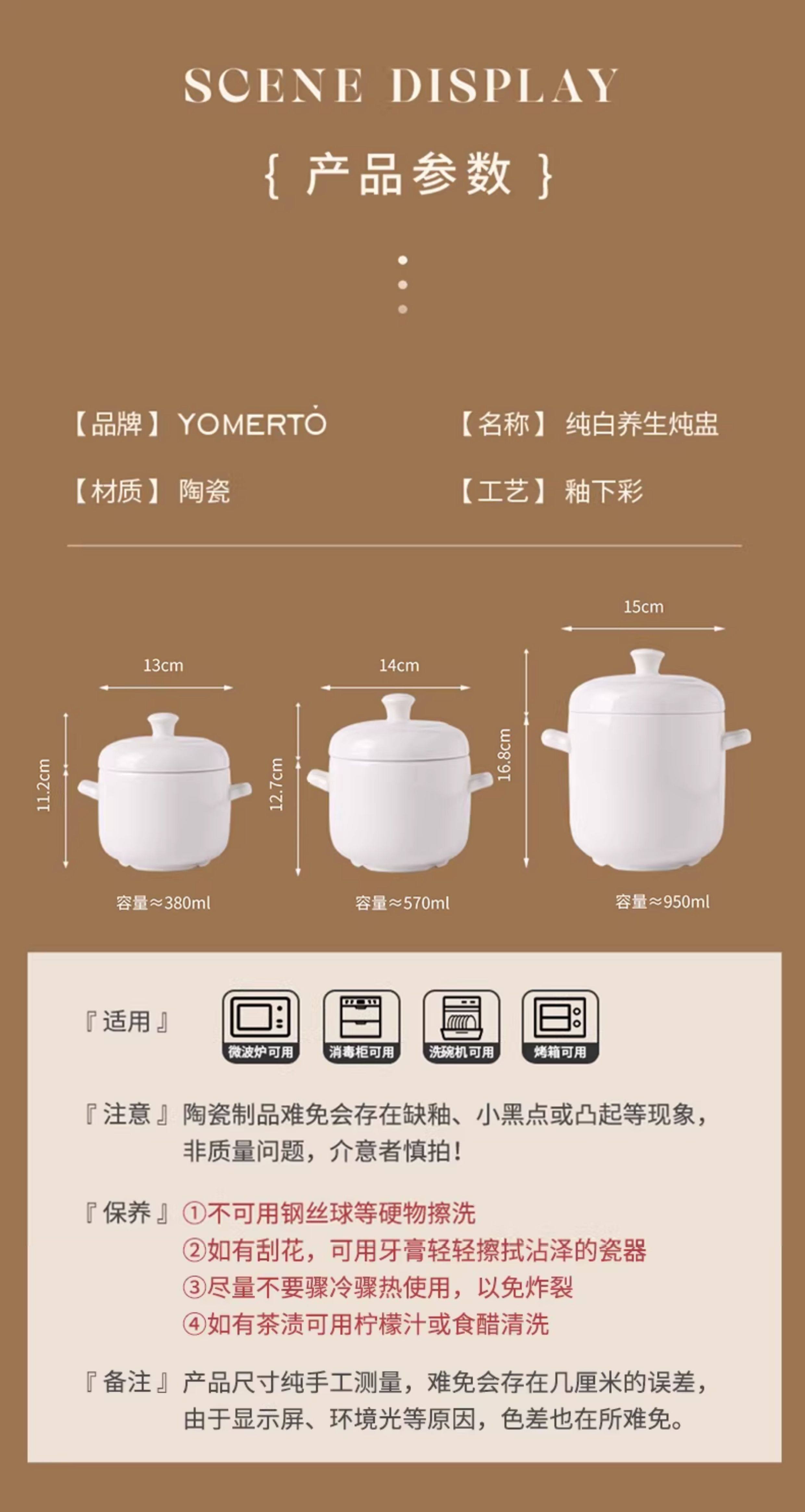 SCENE DISPLAY

{ 产品参数 }

【品牌】YOMERTO 【名称】纯白养生炖盅

【材质】陶瓷 【工艺】釉下彩

13cm
11.2cm
容量≈380ml

14cm
12.7cm
容量≈570ml

15cm
16.8cm
容量≈950ml

『适用』 微波炉可用 消毒柜可用 洗碗机可用 烤箱可用

『注意』陶瓷制品难免会存在缺釉、小黑点或凸起等现象，非质量问题，介意者慎拍！

『保养』①不可用钢丝球等硬物擦洗
②如有刮花，可用牙膏轻轻擦拭沾泽的瓷器
③尽量不要骤冷骤热使用，以免炸裂
④如有茶渍可用柠檬汁或食醋清洗

『备注』产品尺寸纯手工测量，难免会存在几厘米的误差，由于显示屏、环境光等原因，色差也在所难免。