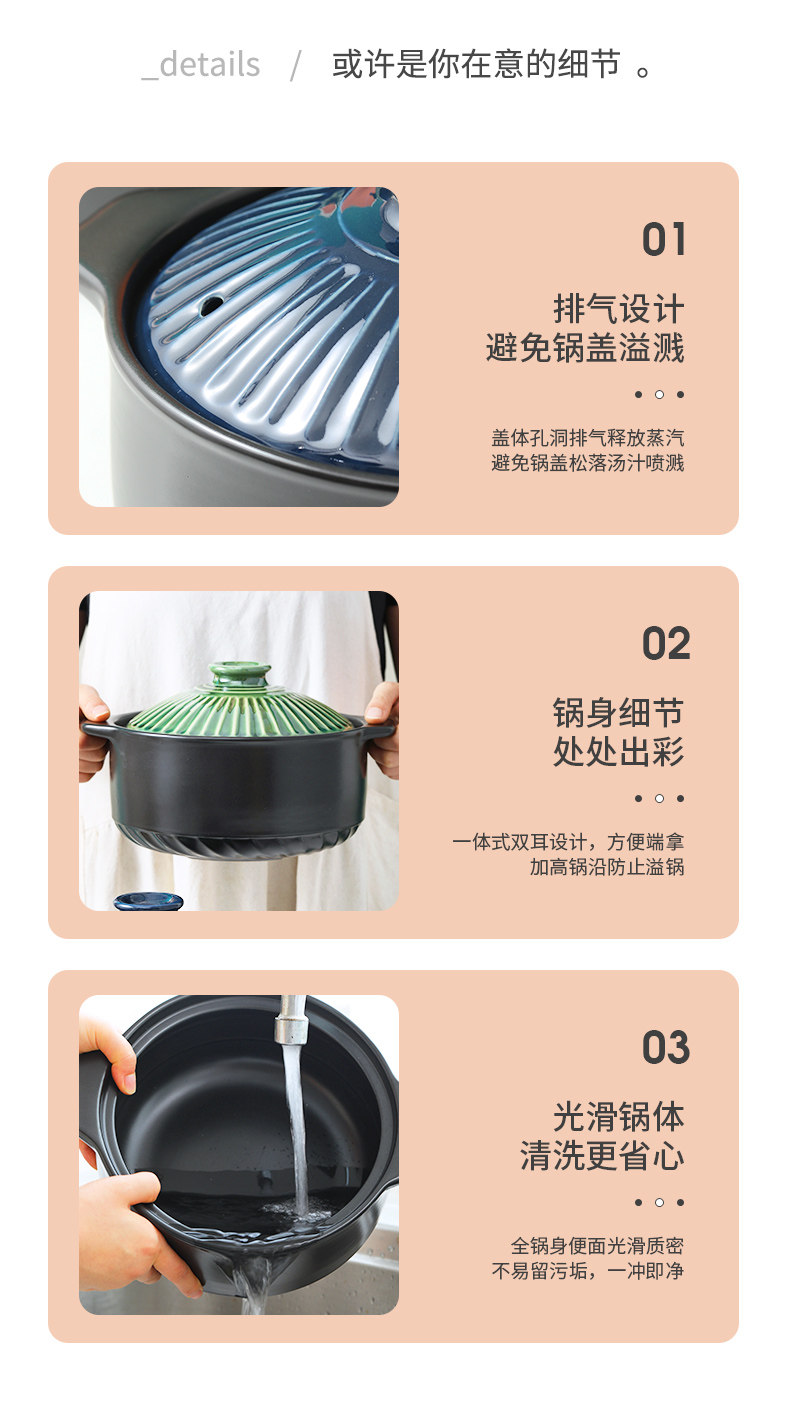 _details / 或许是你在意的细节 。

01

排气设计
避免锅盖溢溅

盖体孔洞排气释放蒸汽
避免锅盖松落汤汁喷溅

02

锅身细节
处处出彩

一体式双耳设计，方便端拿
加高锅沿防止溢锅

03

光滑锅体
清洗更省心

全锅身便面光滑质密
不易留污垢，一冲即净