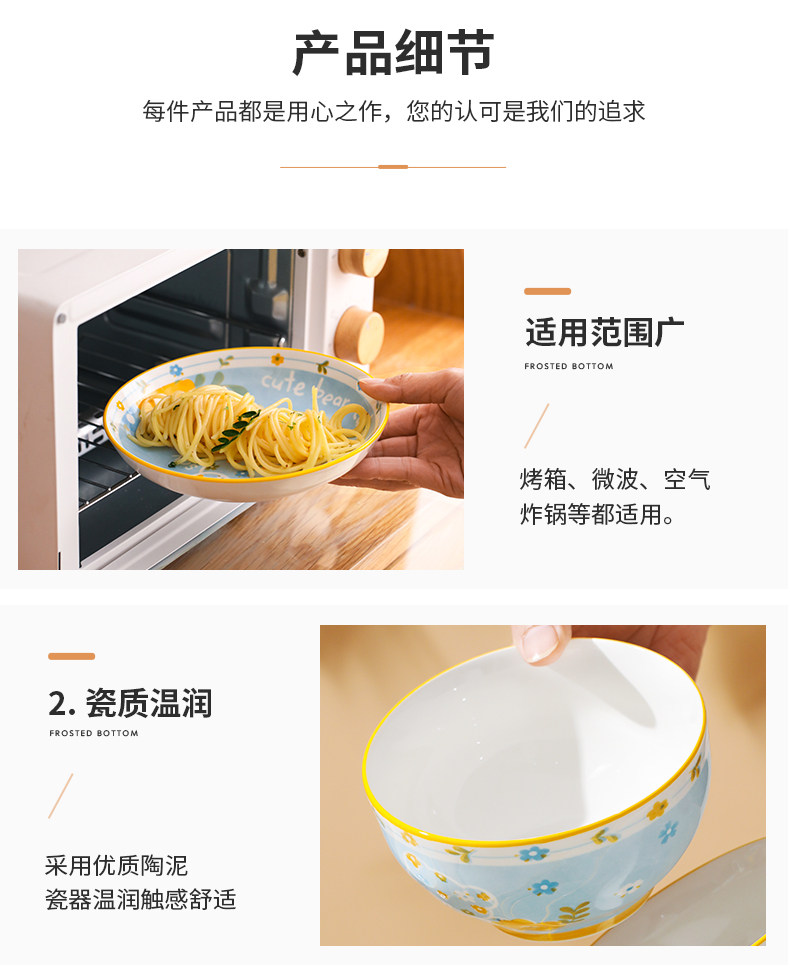 产品细节

每件产品都是用心之作，您的认可是我们的追求

cute bear

适用范围广

FROSTED BOTTOM

烤箱、微波、空气炸锅等都适用。

2. 瓷质温润

FROSTED BOTTOM

采用优质陶泥
瓷器温润触感舒适