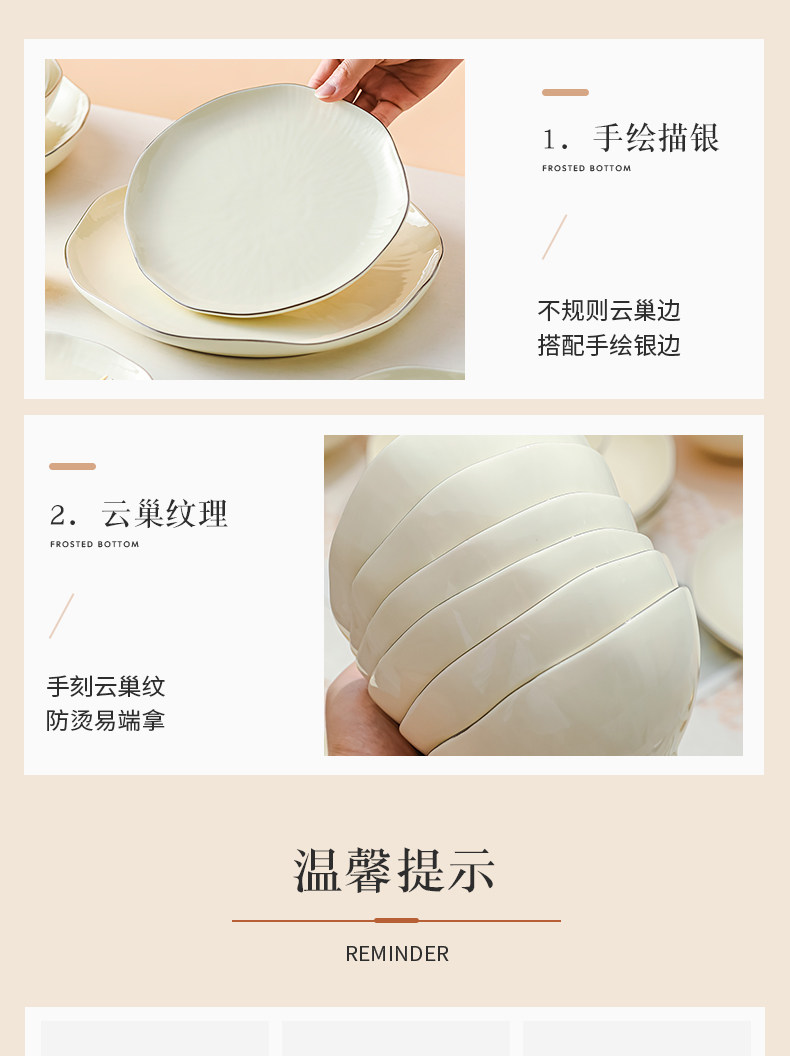 1. 手绘描银

FROSTED BOTTOM

不规则云巢边
搭配手绘银边

2. 云巢纹理

FROSTED BOTTOM

手刻云巢纹
防烫易端拿

温馨提示

REMINDER