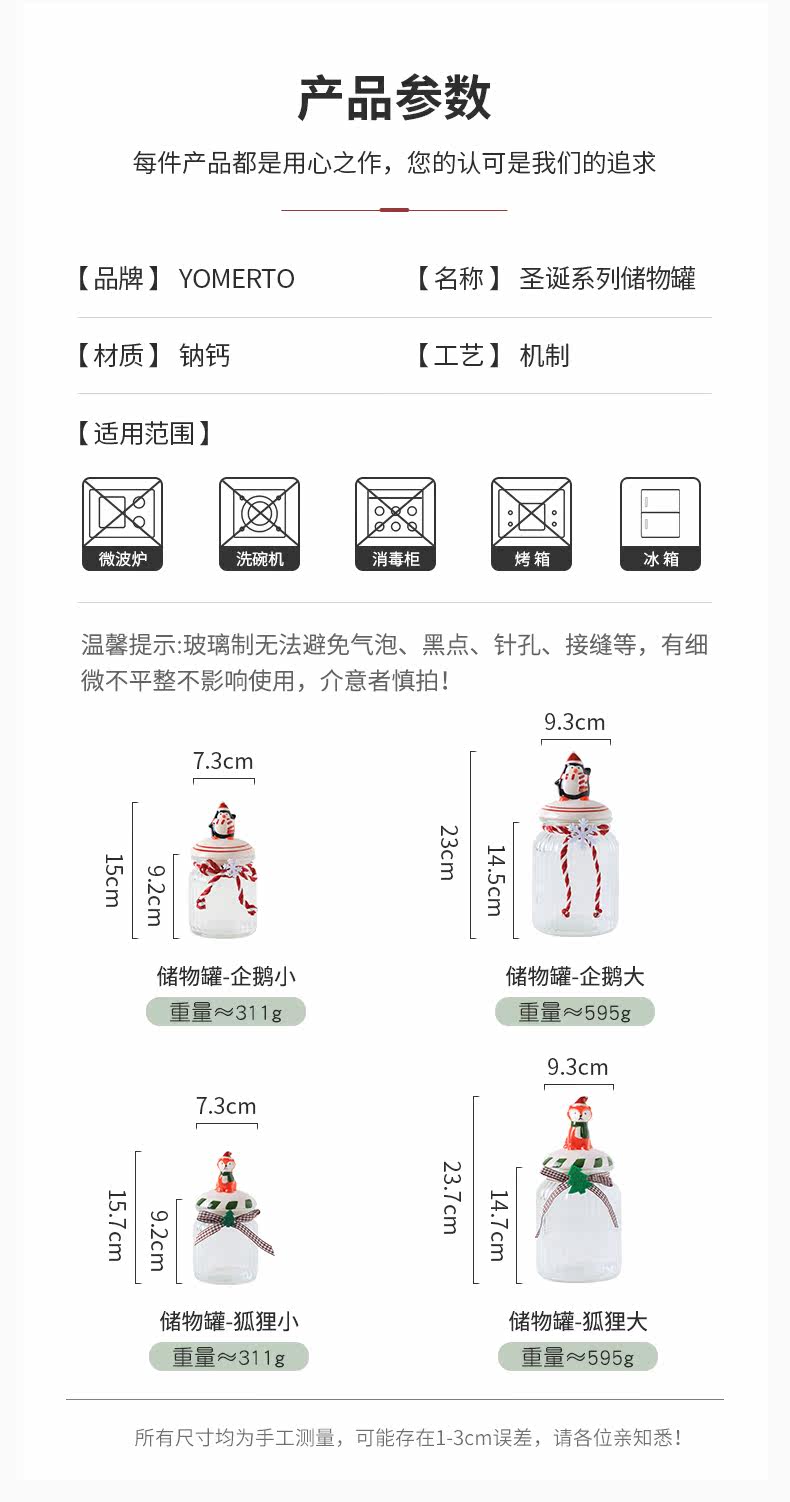 产品参数

每件产品都是用心之作，您的认可是我们的追求

【品牌】 YOMERTO 【名称】 圣诞系列储物罐

【材质】 钠钙 【工艺】 机制

【适用范围】

微波炉 洗碗机 消毒柜 烤箱 冰箱

温馨提示:玻璃制无法避免气泡、黑点、针孔、接缝等，有细微不平整不影响使用，介意者慎拍!

7.3cm
15cm
9.2cm
储物罐-企鹅小
重量≈311g

9.3cm
23cm
14.5cm
储物罐-企鹅大
重量≈595g

7.3cm
15.7cm
9.2cm
储物罐-狐狸小
重量≈311g

9.3cm
23.7cm
14.7cm
储物罐-狐狸大
重量≈595g

所有尺寸均为手工测量，可能存在1-3cm误差，请各位亲知悉!