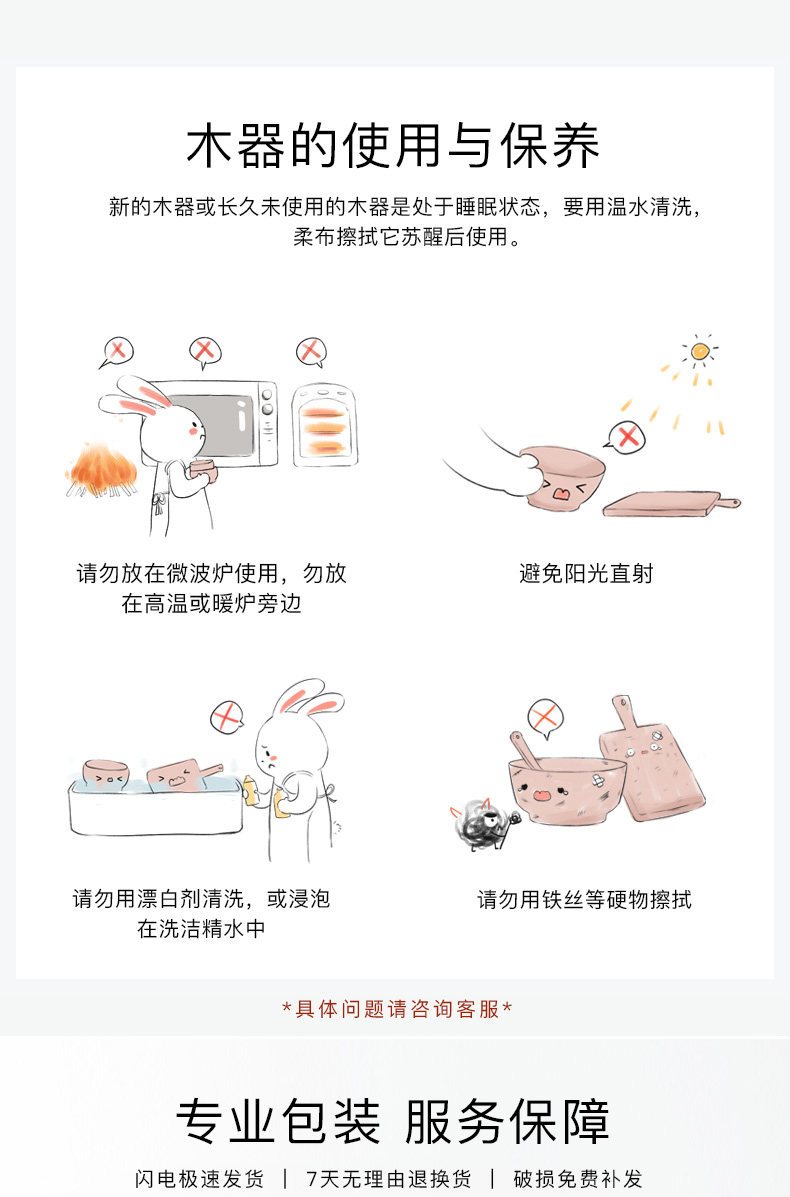 木器的使用与保养

新的木器或长久未使用的木器是处于睡眠状态，要用温水清洗，柔布擦拭它苏醒后使用。

请勿放在微波炉使用，勿放在高温或暖炉旁边

避免阳光直射

请勿用漂白剂清洗，或浸泡在洗洁精水中

请勿用铁丝等硬物擦拭

*具体问题请咨询客服*

专业包装 服务保障

闪电极速发货 | 7天无理由退换货 | 破损免费补发